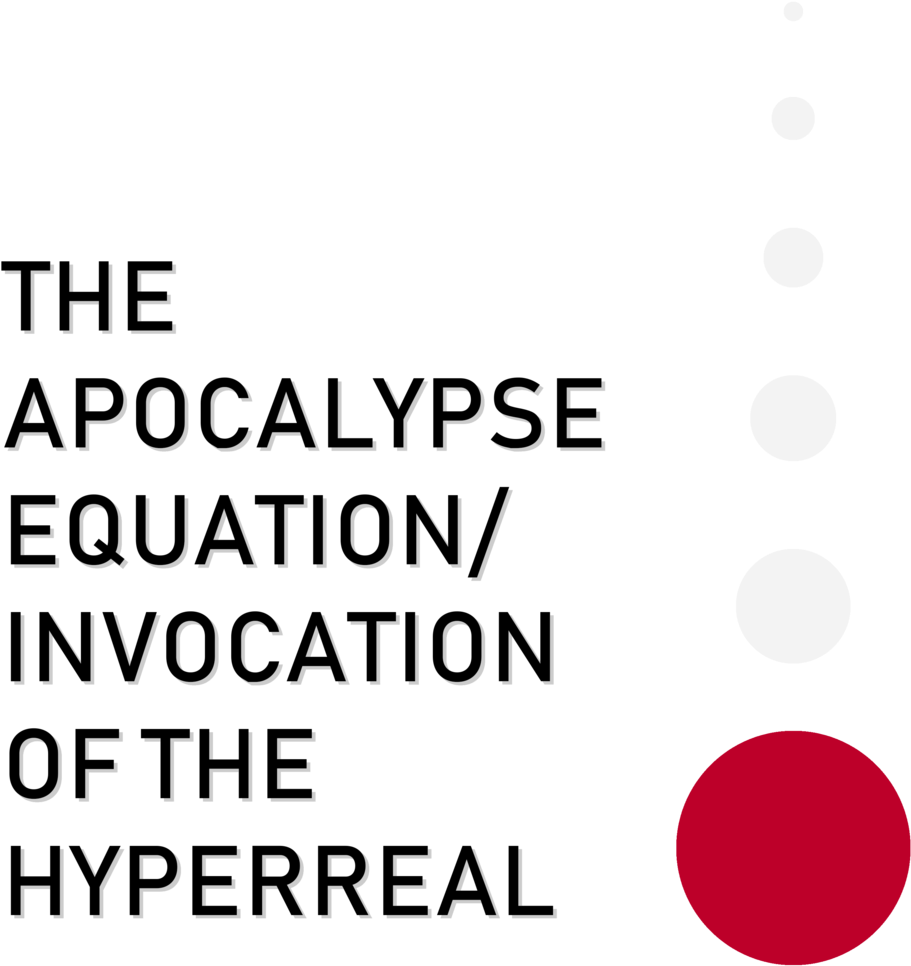 THE
APOCALYPSE
EQUATION/
INVOCATION
OF THE
HYPERREAL