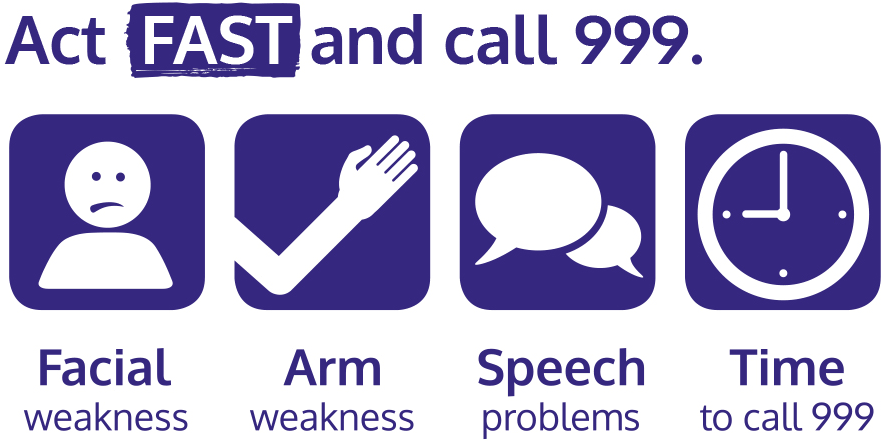 Act FAST and call 999.

Facial
weakness

Arm
weakness

Speech
problems

Time
to call 999