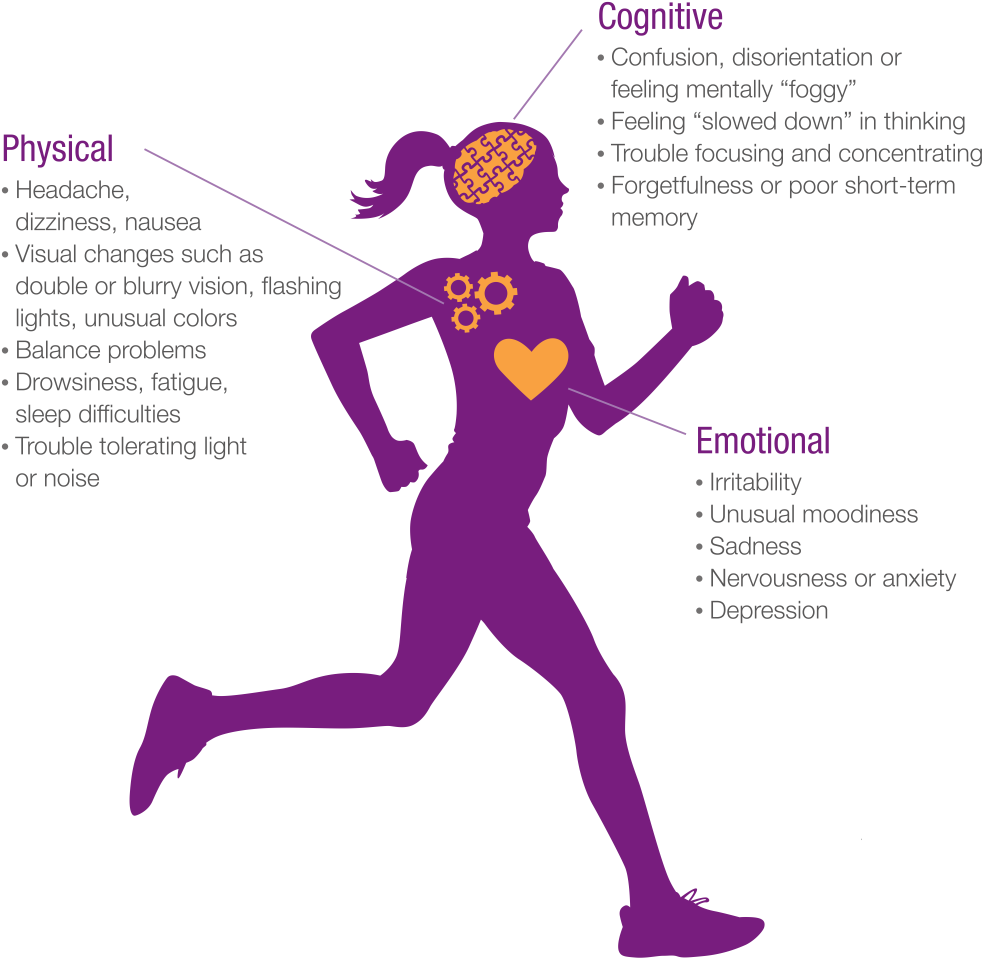 Cognitive
• Confusion, disorientation or feeling mentally “foggy”
• Feeling “slowed down” in thinking
• Trouble focusing and concentrating
• Forgetfulness or poor short-term memory

Physical
• Headache, dizziness, nausea
• Visual changes such as double or blurry vision, flashing lights, unusual colors
• Balance problems
• Drowsiness, fatigue, sleep difficulties
• Trouble tolerating light or noise

Emotional
• Irritability
• Unusual moodiness
• Sadness
• Nervousness or anxiety
• Depression