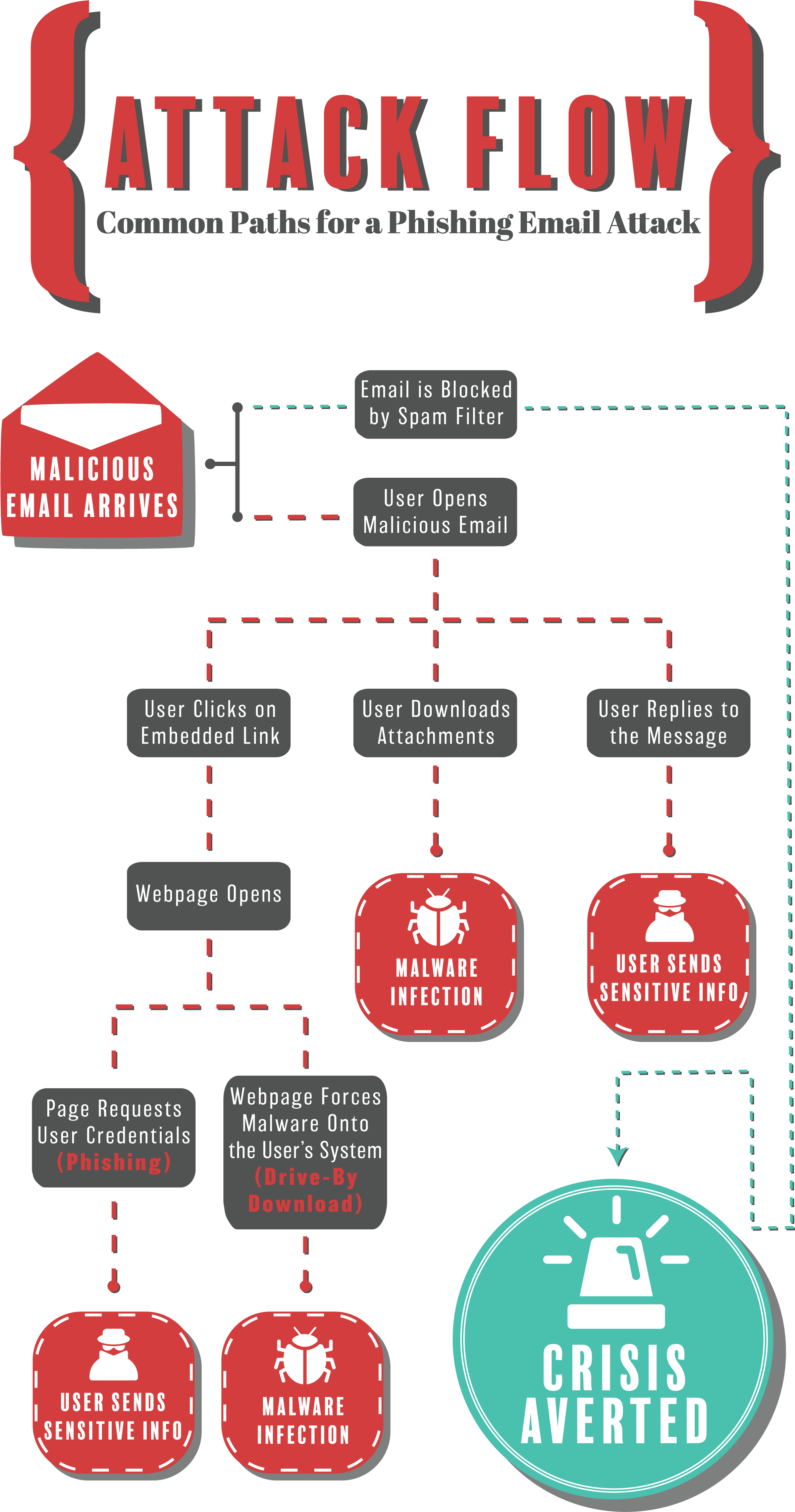 ATTACK FLOW

Common Paths for a Phishing Email Attack

MALICIOUS EMAIL ARRIVES

Email is Blocked by Spam Filter

User Opens Malicious Email

User Clicks on Embedded Link

User Downloads Attachments

User Replies to the Message

Webpage Opens

MALWARE INFECTION

USER SENDS SENSITIVE INFO

Page Requests User Credentials (Phishing)

Webpage Forces Malware Onto the User's System (Drive-By Download)

USER SENDS SENSITIVE INFO

MALWARE INFECTION

CRISIS AVERTED