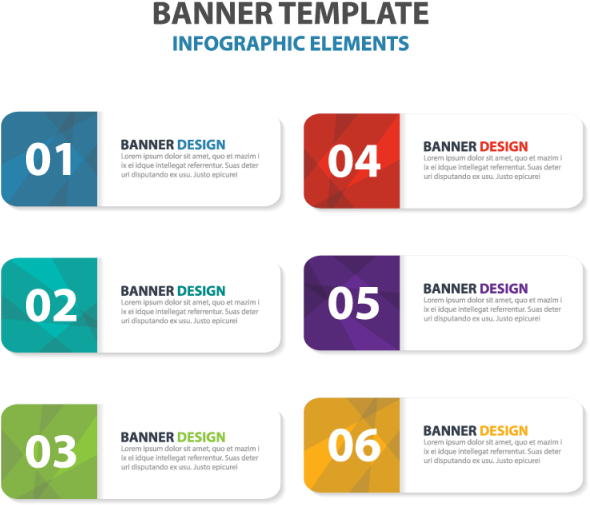 BANNER TEMPLATE
INFOGRAPHIC ELEMENTS

01
BANNER DESIGN
Lorem ipsum dolor sit amet, quo et mazim i ix ei idque intellegat referrentur. Suas deter uri disputando ex usu. Justo epicurei

02
BANNER DESIGN
Lorem ipsum dolor sit amet, quo et mazim i ix ei idque intellegat referrentur. Suas deter uri disputando ex usu. Justo epicurei

03
BANNER DESIGN
Lorem ipsum dolor sit amet, quo et mazim i ix ei idque intellegat referrentur. Suas deter uri disputando ex usu. Justo epicurei

04
BANNER DESIGN
Lorem ipsum dolor sit amet, quo et mazim i ix ei idque intellegat referrentur. Suas deter uri disputando ex usu. Justo epicurei

05
BANNER DESIGN
Lorem ipsum dolor sit amet, quo et mazim i ix ei idque intellegat referrentur. Suas deter uri disputando ex usu. Justo epicurei

06
BANNER DESIGN
Lorem ipsum dolor sit amet, quo et mazim i ix ei idque intellegat referrentur. Suas deter uri disputando ex usu. Justo epicurei