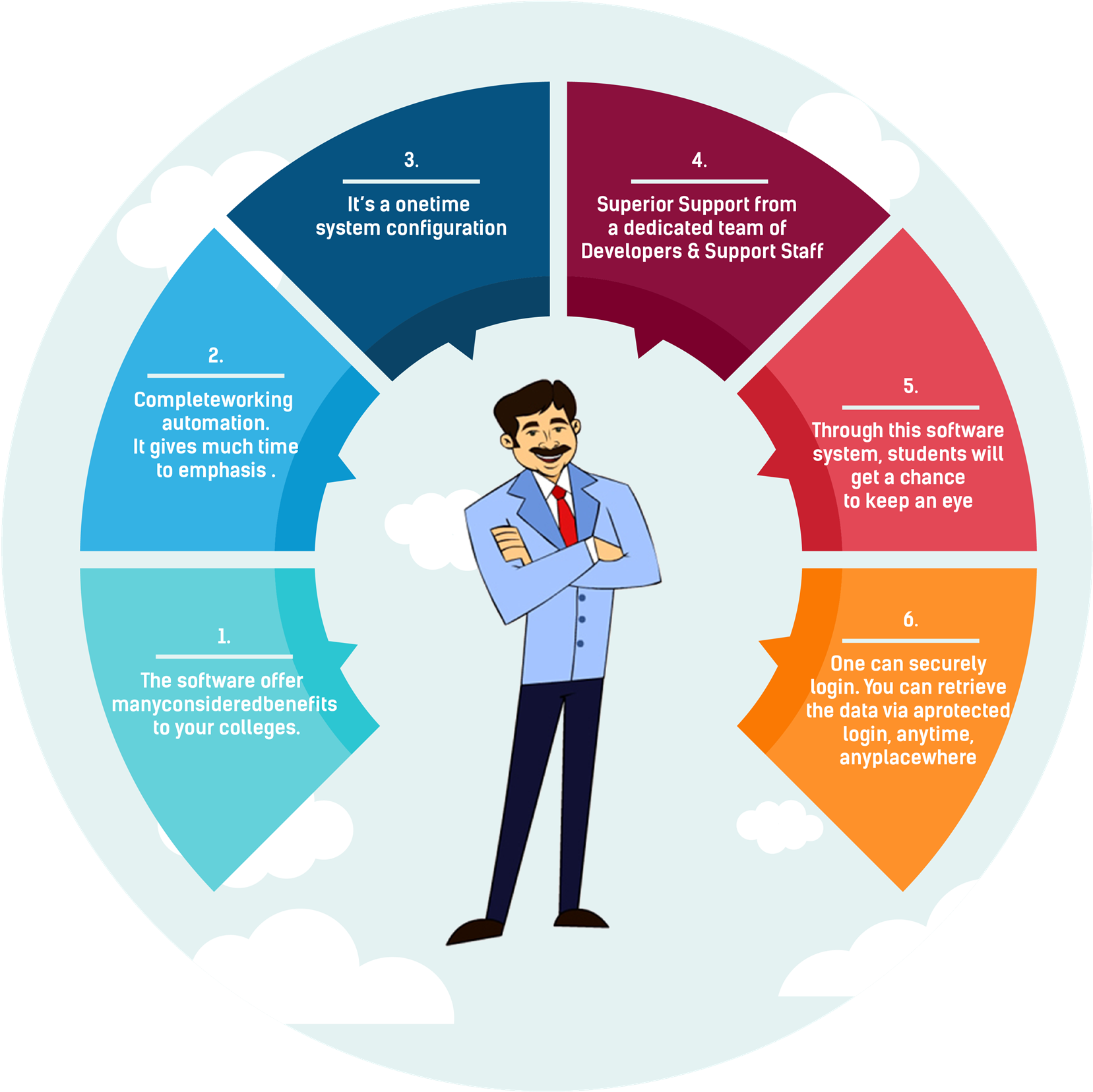 1.

The software offer manyconsideredbenefits to your colleges.

2.

Completeworking automation. It gives much time to emphasis .

3.

It's a onetime system configuration

4.

Superior Support from a dedicated team of Developers & Support Staff

5.

Through this software system, students will get a chance to keep an eye

6.

One can securely login. You can retrieve the data via aprotected login, anytime, anyplacewhere