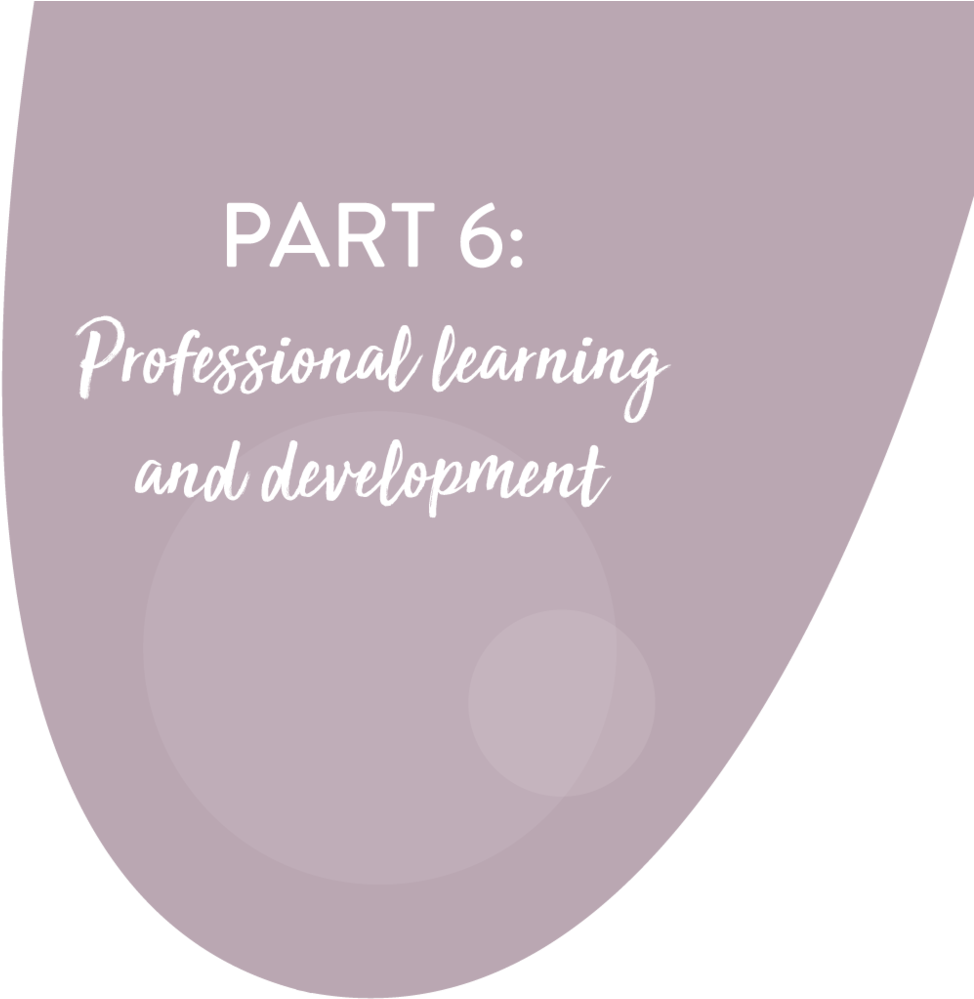 PART 6:
Professional learning and development