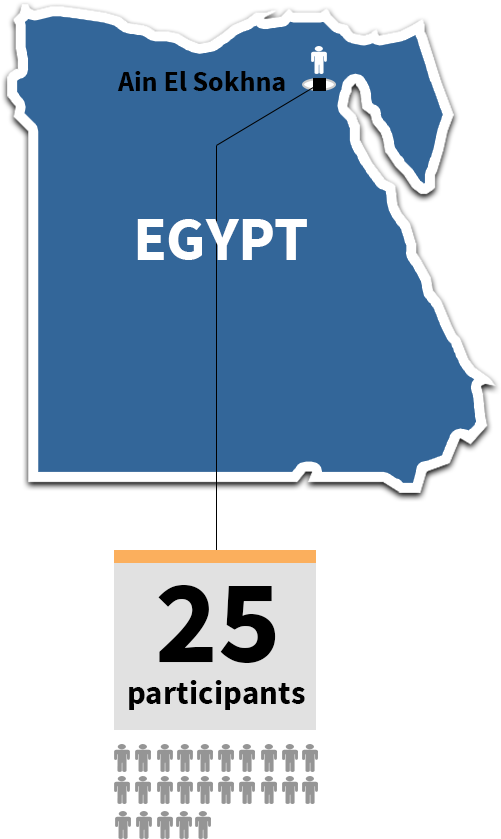 Ain El Sokhna

EGYPT

25
participants