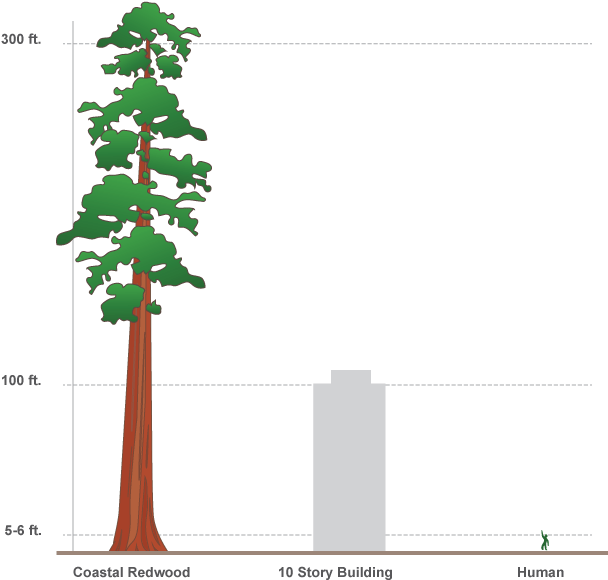 300 ft.

100 ft.

5-6 ft.

Coastal Redwood

10 Story Building

Human