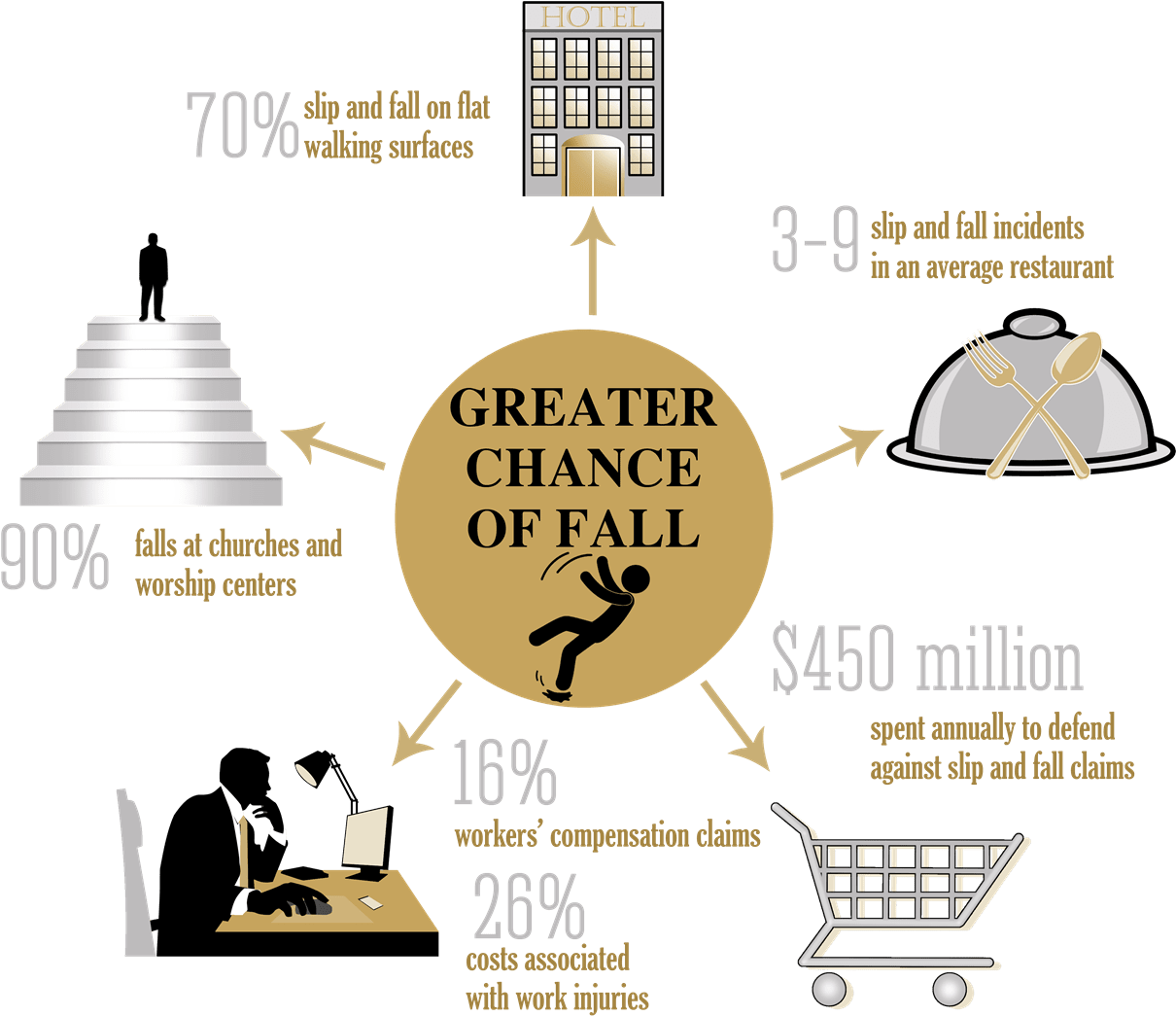 HOTEL

70% slip and fall on flat walking surfaces

3-9 slip and fall incidents in an average restaurant

GREATER CHANCE OF FALL

90% falls at churches and worship centers

$450 million spent annually to defend against slip and fall claims

16% workers' compensation claims

26% costs associated with work injuries