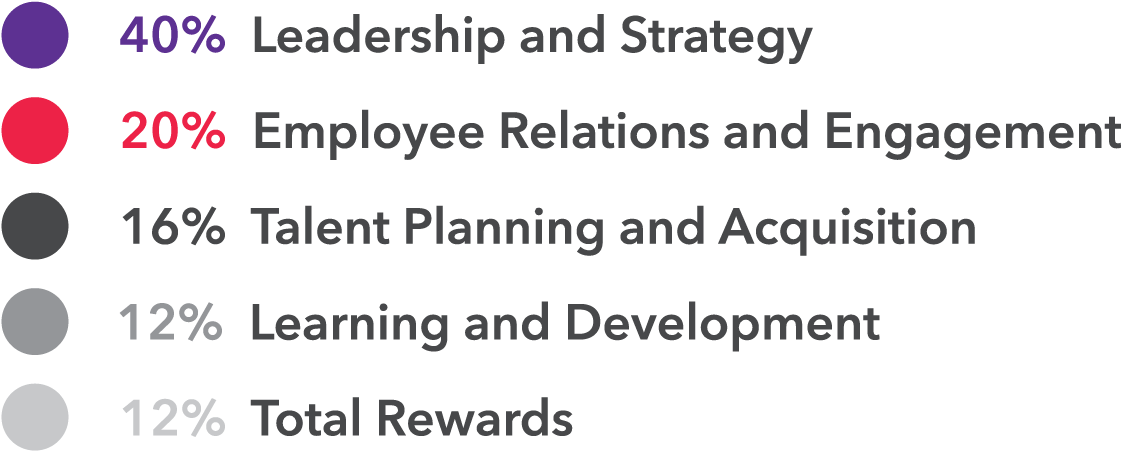 40% Leadership and Strategy

20% Employee Relations and Engagement

16% Talent Planning and Acquisition

12% Learning and Development

12% Total Rewards