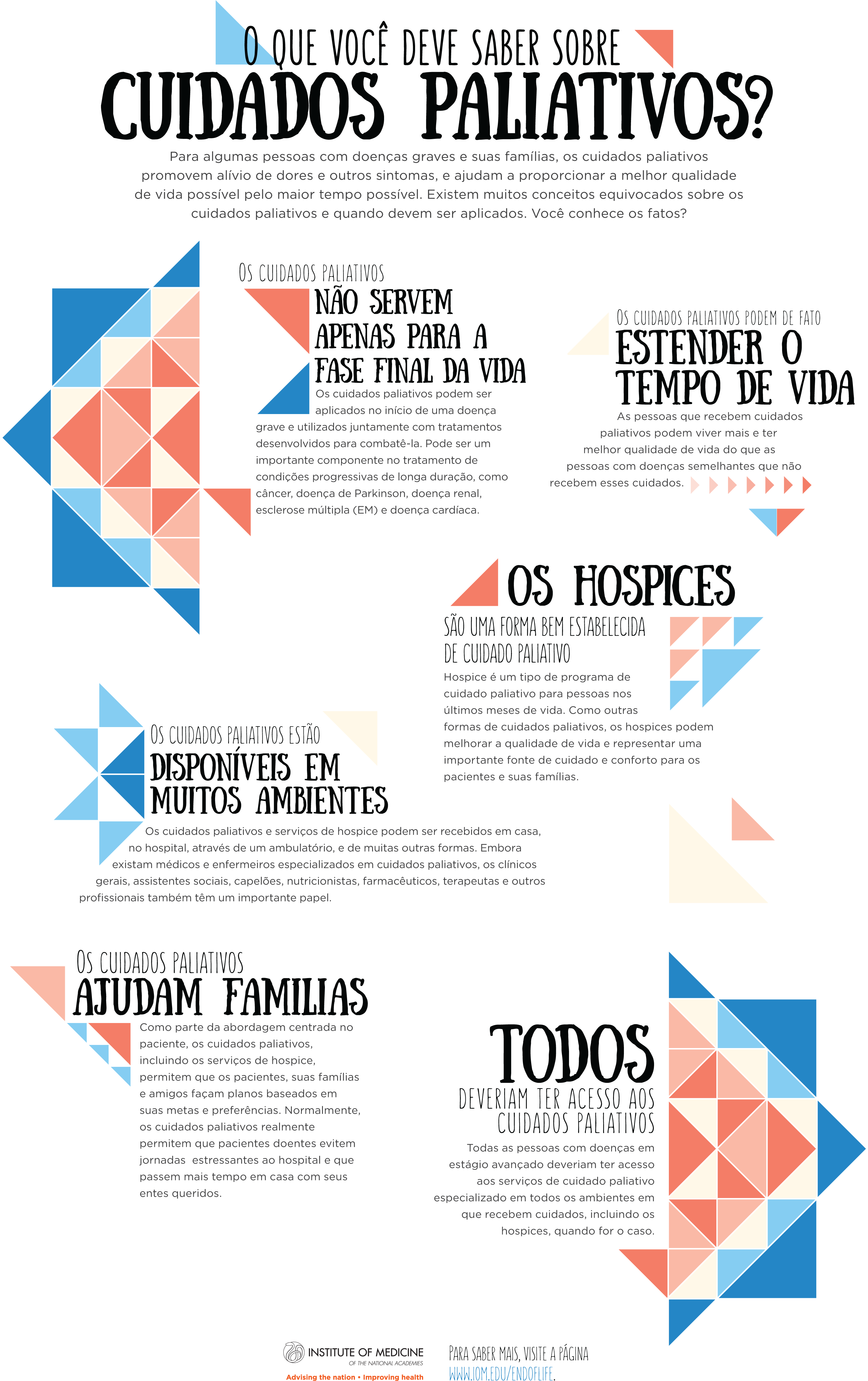 O QUE VOCÊ DEVE SABER SOBRE
CUIDADOS PALIATIVOS?

Para algumas pessoas com doenças graves e suas famílias, os cuidados paliativos promovem alívio de dores e outros sintomas, e ajudam a proporcionar a melhor qualidade de vida possível pelo maior tempo possível. Existem muitos conceitos equivocados sobre os cuidados paliativos e quando devem ser aplicados. Você conhece os fatos?

OS CUIDADOS PALIATIVOS
NÃO SERVEM APENAS PARA A FASE FINAL DA VIDA

Os cuidados paliativos podem ser aplicados no início de uma doença grave e utilizados juntamente com tratamentos desenvolvidos para combatê-la. Pode ser um importante componente no tratamento de condições progressivas de longa duração, como câncer, doença de Parkinson, doença renal, esclerose múltipla (EM) e doença cardíaca.

OS CUIDADOS PALIATIVOS PODEM DE FATO
ESTENDER O TEMPO DE VIDA

As pessoas que recebem cuidados paliativos podem viver mais e ter melhor qualidade de vida do que as pessoas com doenças semelhantes que não recebem esses cuidados.

OS HOSPICES
SÃO UMA FORMA BEM ESTABELECIDA DE CUIDADO PALIATIVO

Hospice é um tipo de programa de cuidado paliativo para pessoas nos últimos meses de vida. Como outras formas de cuidados paliativos, os hospices podem melhorar a qualidade de vida e representar uma importante fonte de cuidado e conforto para os pacientes e suas famílias.

OS CUIDADOS PALIATIVOS ESTÃO
DISPONÍVEIS EM MUITOS AMBIENTES

Os cuidados paliativos e serviços de hospice podem ser recebidos em casa, no hospital, através de um ambulatório, e de muitas outras formas. Embora existam médicos e enfermeiros especializados em cuidados paliativos, os clínicos gerais, assistentes sociais, capelões, nutricionistas, farmacêuticos, terapeutas e outros profissionais também têm um importante papel.

OS CUIDADOS PALIATIVOS
AJUDAM FAMILIAS

Como parte da abordagem centrada no paciente, os cuidados paliativos, incluindo os serviços de hospice, permitem que os pacientes, suas famílias e amigos façam planos baseados em suas metas e preferências. Normalmente, os cuidados paliativos realmente permitem que pacientes doentes evitem jornadas estressantes ao hospital e que passem mais tempo em casa com seus entes queridos.

TODOS
DEVERIAM TER ACESSO AOS CUIDADOS PALIATIVOS

Todas as pessoas com doenças em estágio avançado deveriam ter acesso aos serviços de cuidado paliativo especializado em todos os ambientes em que recebem cuidados, incluindo os hospices, quando for o caso.

INSTITUTE OF MEDICINE
OF THE NATIONAL ACADEMIES
Advising the nation • Improving health

PARA SABER MAIS, VISITE A PÁGINA
WWW.IOM.EDU/ENDOFLIFE.