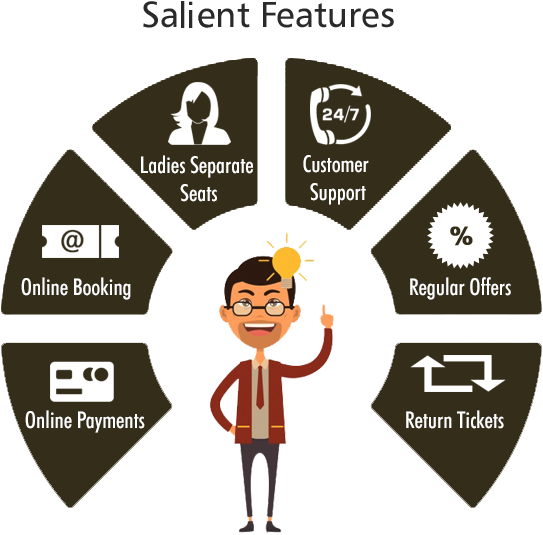 Salient Features

Ladies Separate Seats

24/7

Customer Support

@

Online Booking

%

Regular Offers

Online Payments

Return Tickets