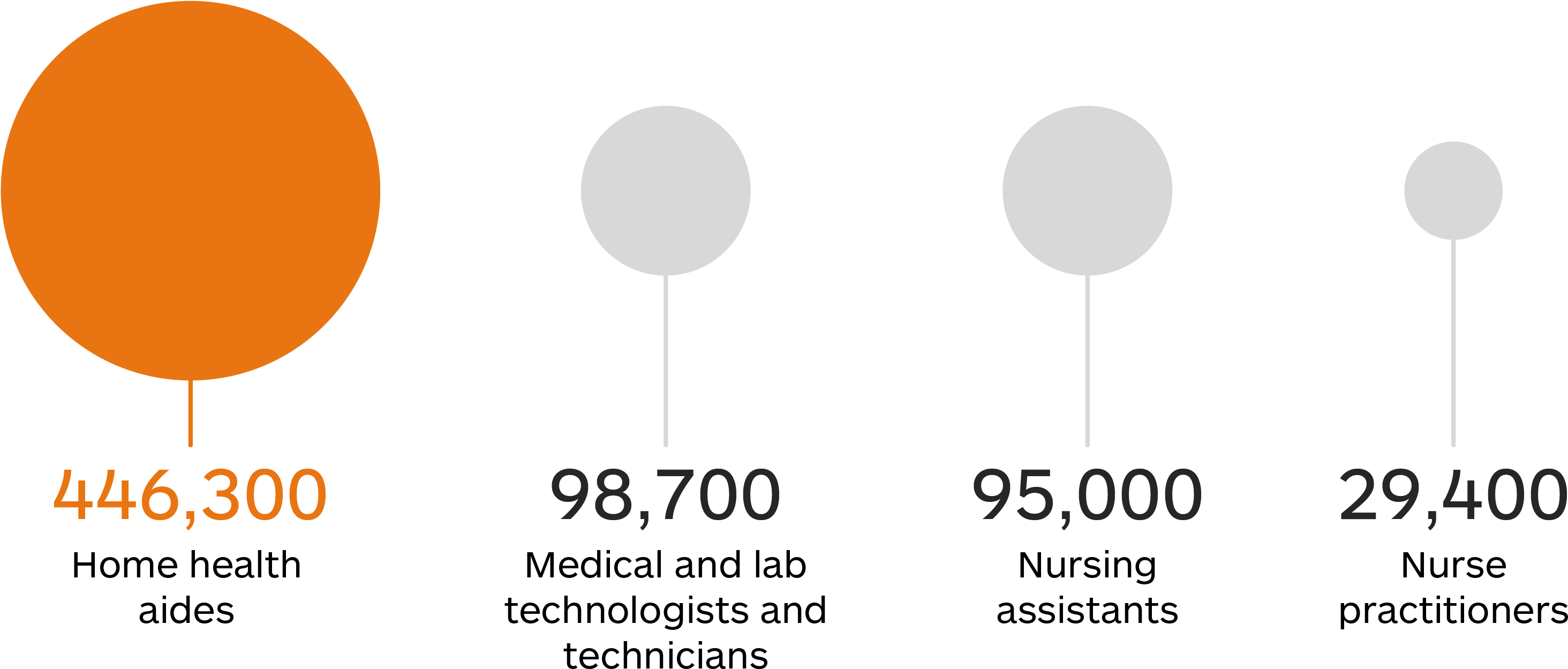 446,300
Home health aides

98,700
Medical and lab technologists and technicians

95,000
Nursing assistants

29,400
Nurse practitioners