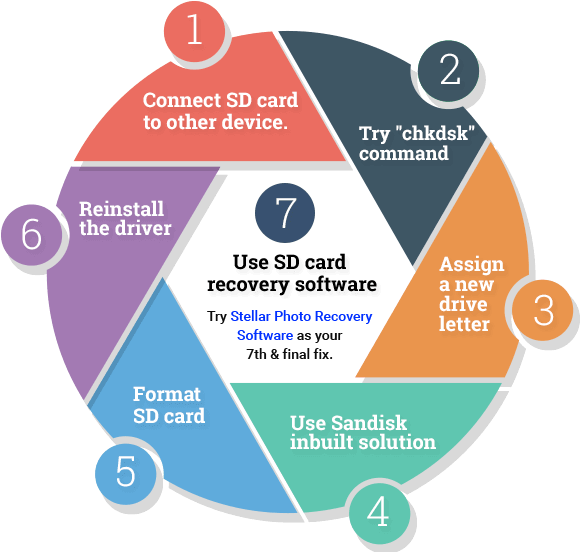 1
Connect SD card to other device.

2
Try "chkdsk" command

3
Assign a new drive letter

4
Use Sandisk inbuilt solution

5
Format SD card

6
Reinstall the driver

7
Use SD card recovery software

Try Stellar Photo Recovery Software as your 7th & final fix.