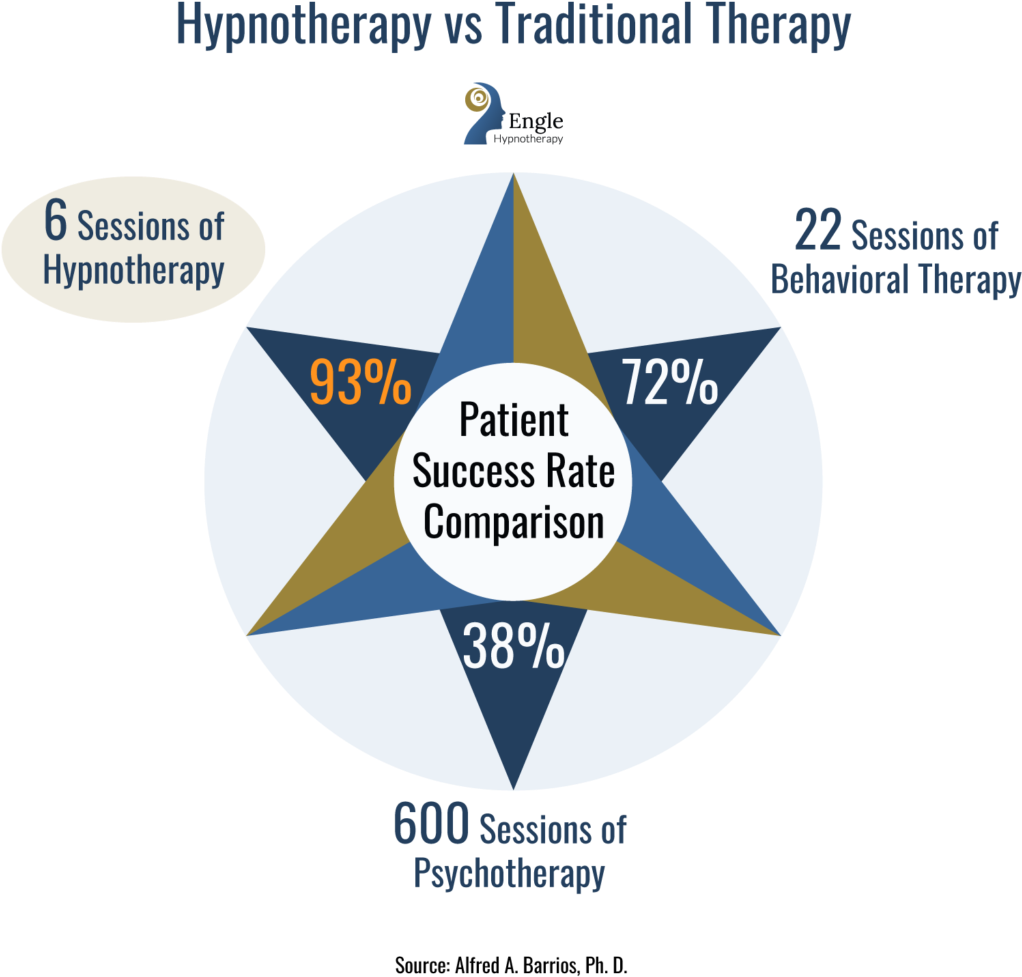 Hypnotherapy vs Traditional Therapy

Engle
Hypnotherapy

6 Sessions of Hypnotherapy

22 Sessions of Behavioral Therapy

93%

72%

Patient Success Rate Comparison

38%

600 Sessions of Psychotherapy

Source: Alfred A. Barrios, Ph. D.