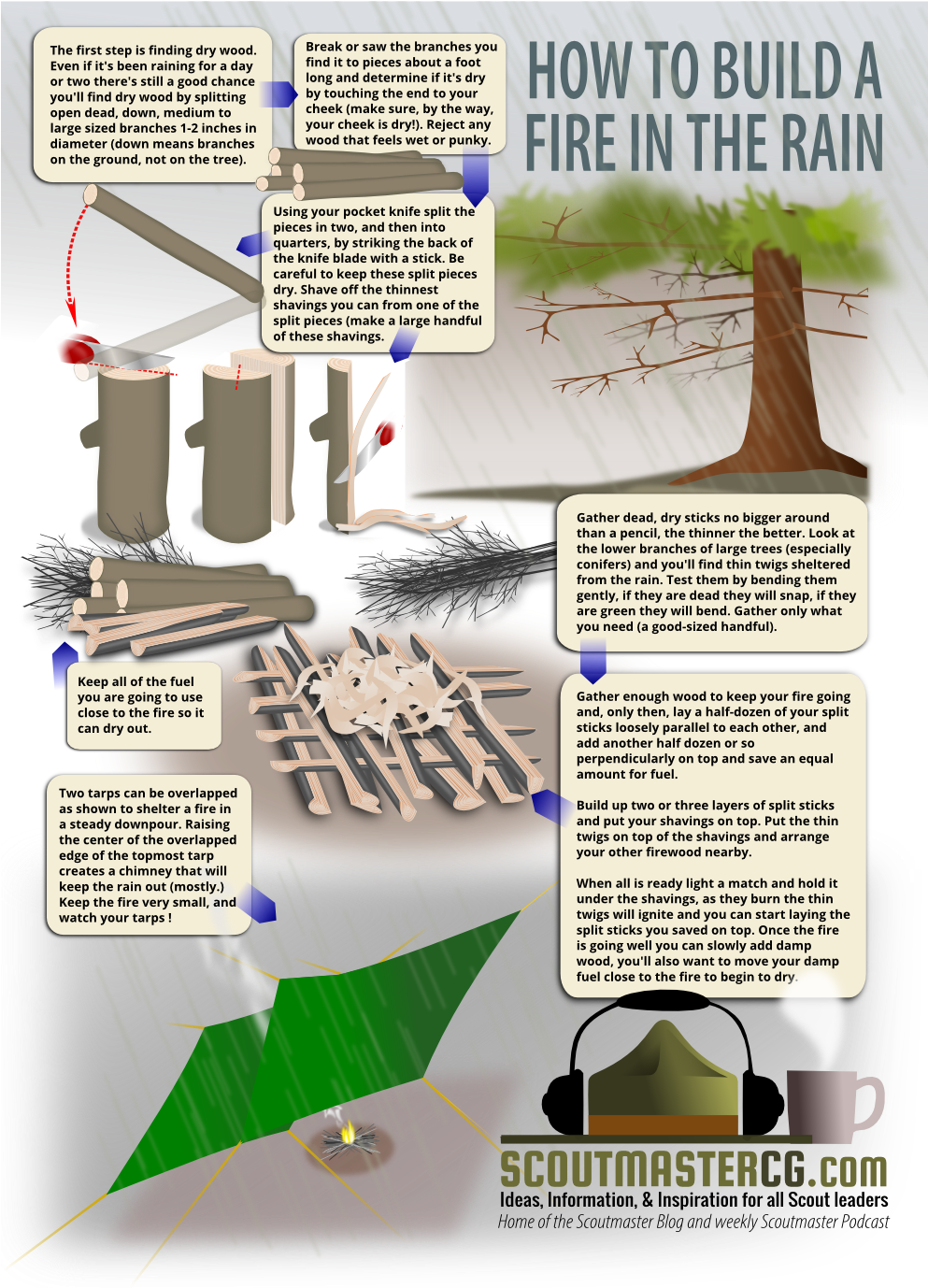 HOW TO BUILD A FIRE IN THE RAIN

The first step is finding dry wood. Even if it's been raining for a day or two there's still a good chance you'll find dry wood by splitting open dead, down, medium to large sized branches 1-2 inches in diameter (down means branches on the ground, not on the tree).

Break or saw the branches you find it to pieces about a foot long and determine if it's dry by touching the end to your cheek (make sure, by the way, your cheek is dry!). Reject any wood that feels wet or punky.

Using your pocket knife split the pieces in two, and then into quarters, by striking the back of the knife blade with a stick. Be careful to keep these split pieces dry. Shave off the thinnest shavings you can from one of the split pieces (make a large handful of these shavings.

Gather dead, dry sticks no bigger around than a pencil, the thinner the better. Look at the lower branches of large trees (especially conifers) and you'll find thin twigs sheltered from the rain. Test them by bending them gently, if they are dead they will snap, if they are green they will bend. Gather only what you need (a good-sized handful).

Keep all of the fuel you are going to use close to the fire so it can dry out.

Gather enough wood to keep your fire going and, only then, lay a half-dozen of your split sticks loosely parallel to each other, and add another half dozen or so perpendicularly on top and save an equal amount for fuel.

Build up two or three layers of split sticks and put your shavings on top. Put the thin twigs on top of the shavings and arrange your other firewood nearby.

When all is ready light a match and hold it under the shavings, as they burn the thin twigs will ignite and you can start laying the split sticks you saved on top. Once the fire is going well you can slowly add damp wood, you'll also want to move your damp fuel close to the fire to begin to dry.

Two tarps can be overlapped as shown to shelter a fire in a steady downpour. Raising the center of the overlapped edge of the topmost tarp creates a chimney that will keep the rain out (mostly.) Keep the fire very small, and watch your tarps !

SCOUTMASTERCG.com
Ideas, Information, & Inspiration for all Scout leaders
Home of the Scoutmaster Blog and weekly Scoutmaster Podcast