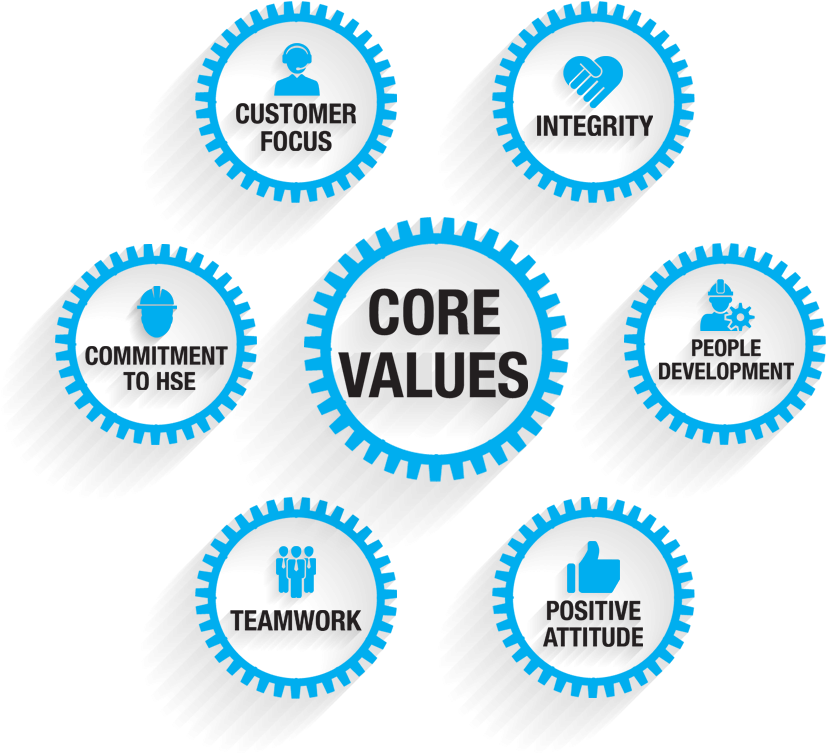 CUSTOMER FOCUS

INTEGRITY

COMMITMENT TO HSE

CORE VALUES

PEOPLE DEVELOPMENT

TEAMWORK

POSITIVE ATTITUDE