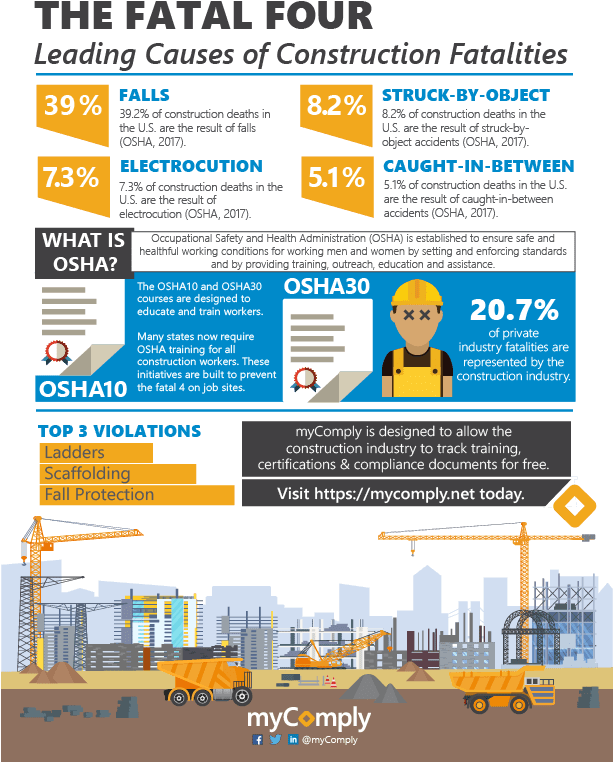 THE FATAL FOUR
Leading Causes of Construction Fatalities

39 %
FALLS
39.2% of construction deaths in the U.S. are the result of falls (OSHA, 2017).

8.2%
STRUCK-BY-OBJECT
8.2% of construction deaths in the U.S. are the result of struck-by-object accidents (OSHA, 2017).

7.3%
ELECTROCUTION
7.3% of construction deaths in the U.S. are the result of electrocution (OSHA, 2017).

5.1%
CAUGHT-IN-BETWEEN
5.1% of construction deaths in the U.S. are the result of caught-in-between accidents (OSHA, 2017).

WHAT IS OSHA?
Occupational Safety and Health Administration (OSHA) is established to ensure safe and healthful working conditions for working men and women by setting and enforcing standards and by providing training, outreach, education and assistance.

The OSHA10 and OSHA30 courses are designed to educate and train workers.

Many states now require OSHA training for all construction workers. These initiatives are built to prevent the fatal 4 on job sites.

OSHA10

OSHA30

20.7%
of private industry fatalities are represented by the construction industry.

TOP 3 VIOLATIONS
Ladders
Scaffolding
Fall Protection

myComply is designed to allow the construction industry to track training, certifications & compliance documents for free.

Visit https://mycomply.net today.

myComply
@myComply