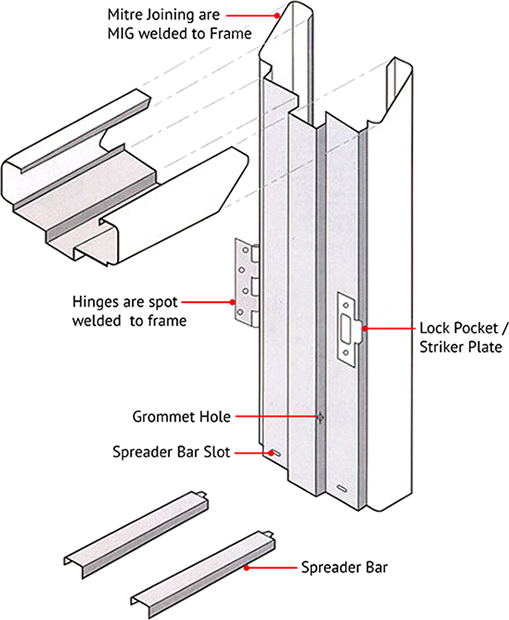 Mitre Joining are
MIG welded to Frame

Hinges are spot
welded to frame

Lock Pocket /
Striker Plate

Grommet Hole

Spreader Bar Slot

Spreader Bar