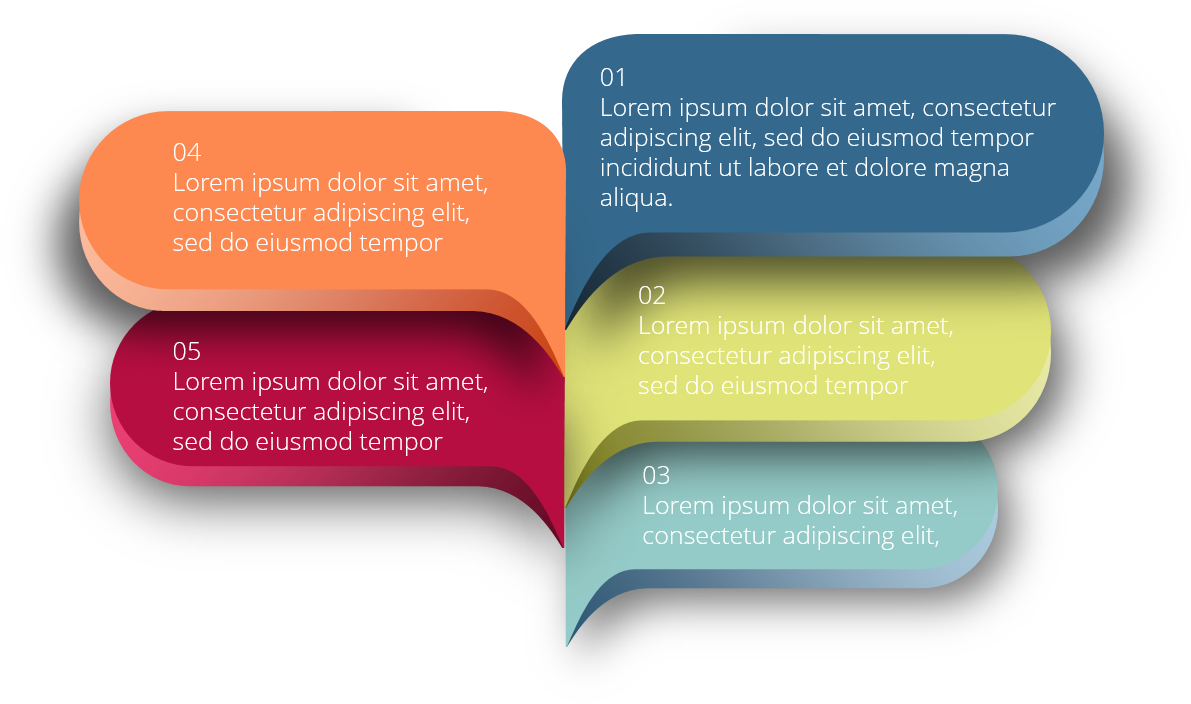 01
Lorem ipsum dolor sit amet, consectetur adipiscing elit, sed do eiusmod tempor incididunt ut labore et dolore magna aliqua.

02
Lorem ipsum dolor sit amet, consectetur adipiscing elit, sed do eiusmod tempor

03
Lorem ipsum dolor sit amet, consectetur adipiscing elit,

04
Lorem ipsum dolor sit amet, consectetur adipiscing elit, sed do eiusmod tempor

05
Lorem ipsum dolor sit amet, consectetur adipiscing elit, sed do eiusmod tempor