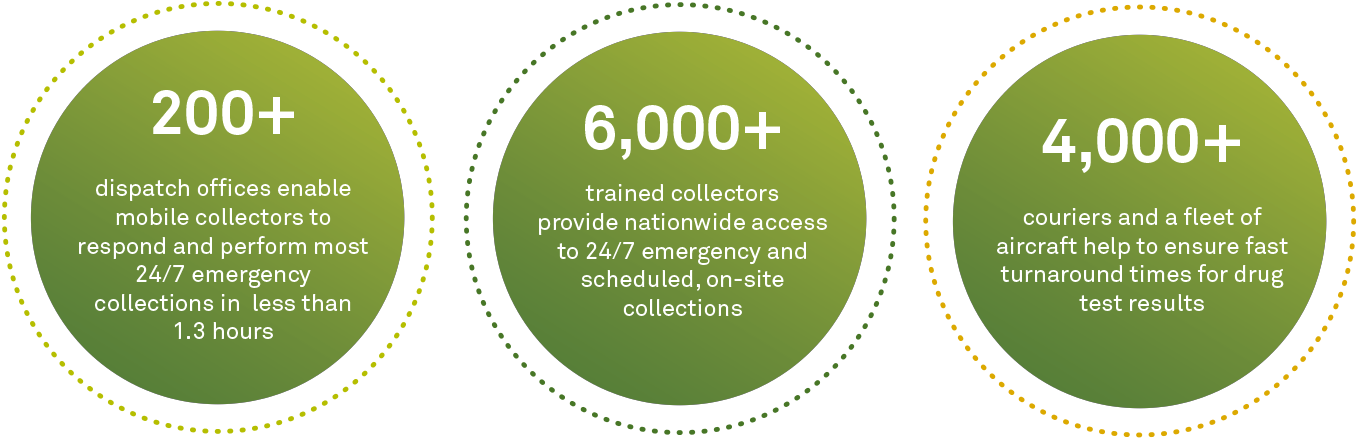 200+

dispatch offices enable mobile collectors to respond and perform most 24/7 emergency collections in less than 1.3 hours

6,000+

trained collectors provide nationwide access to 24/7 emergency and scheduled, on-site collections

4,000+

couriers and a fleet of aircraft help to ensure fast turnaround times for drug test results