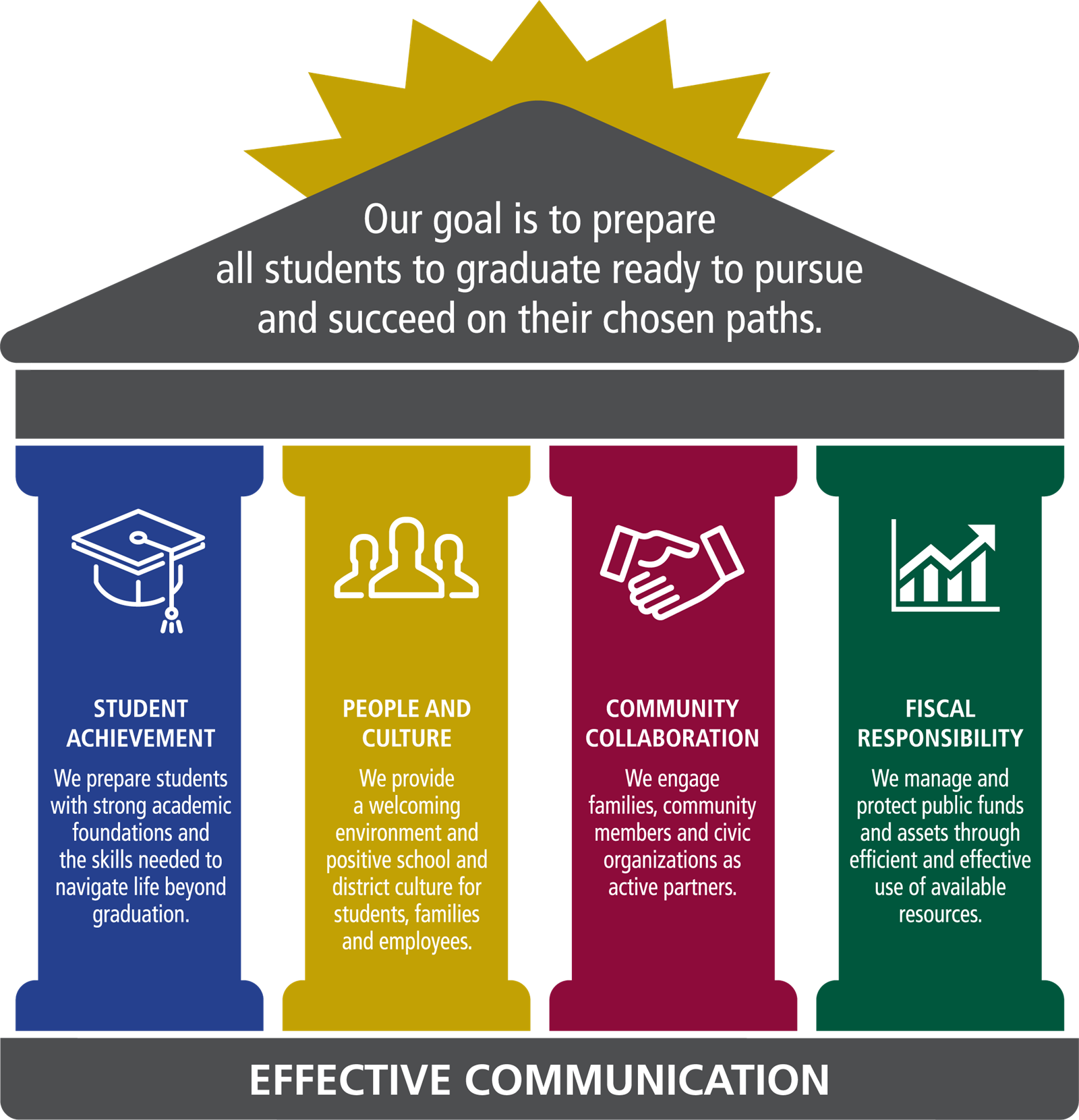 Our goal is to prepare all students to graduate ready to pursue and succeed on their chosen paths.

STUDENT ACHIEVEMENT

We prepare students with strong academic foundations and the skills needed to navigate life beyond graduation.

PEOPLE AND CULTURE

We provide a welcoming environment and positive school and district culture for students, families and employees.

COMMUNITY COLLABORATION

We engage families, community members and civic organizations as active partners.

FISCAL RESPONSIBILITY

We manage and protect public funds and assets through efficient and effective use of available resources.

EFFECTIVE COMMUNICATION