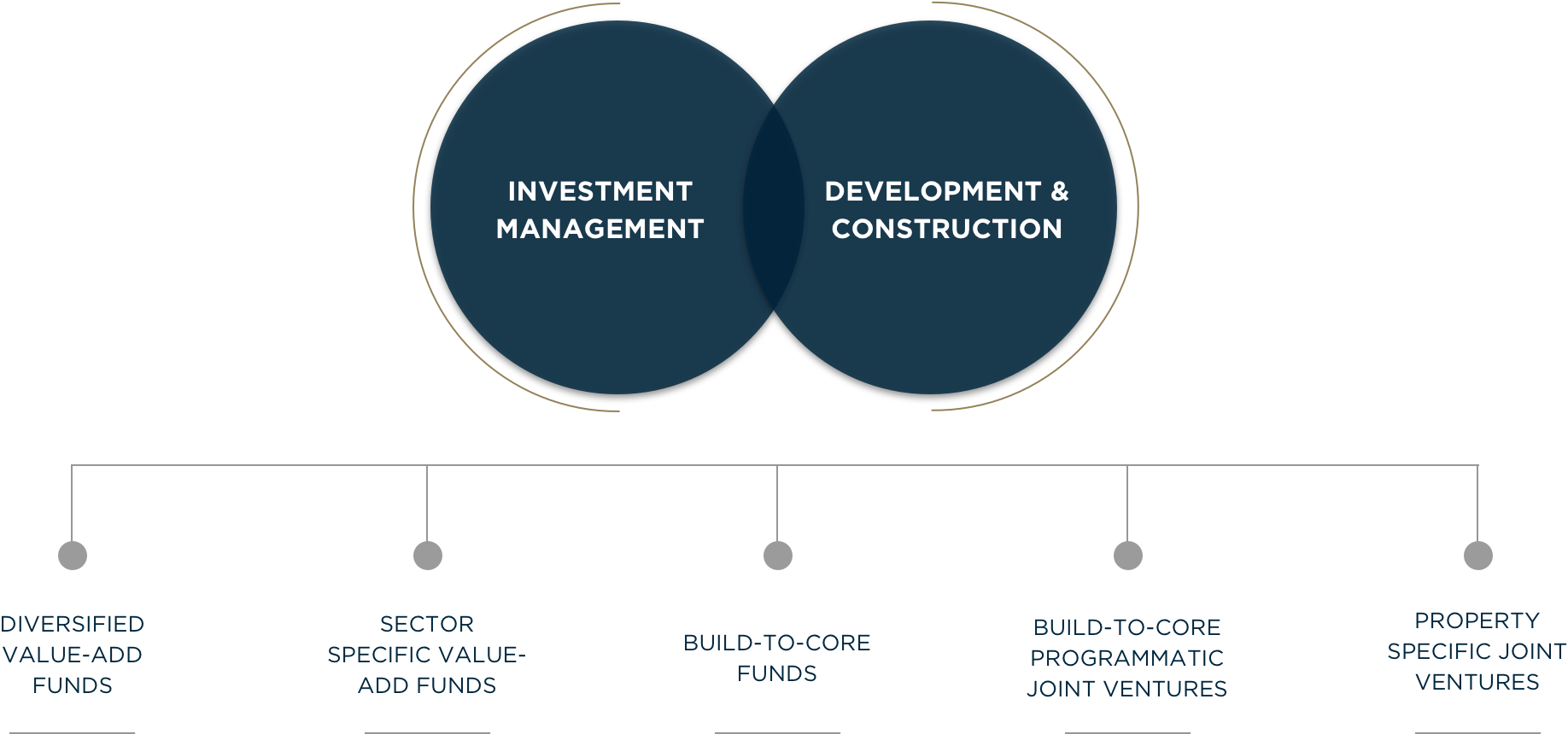 INVESTMENT MANAGEMENT

DEVELOPMENT & CONSTRUCTION

DIVERSIFIED VALUE-ADD FUNDS

SECTOR SPECIFIC VALUE-ADD FUNDS

BUILD-TO-CORE FUNDS

BUILD-TO-CORE PROGRAMMATIC JOINT VENTURES

PROPERTY SPECIFIC JOINT VENTURES