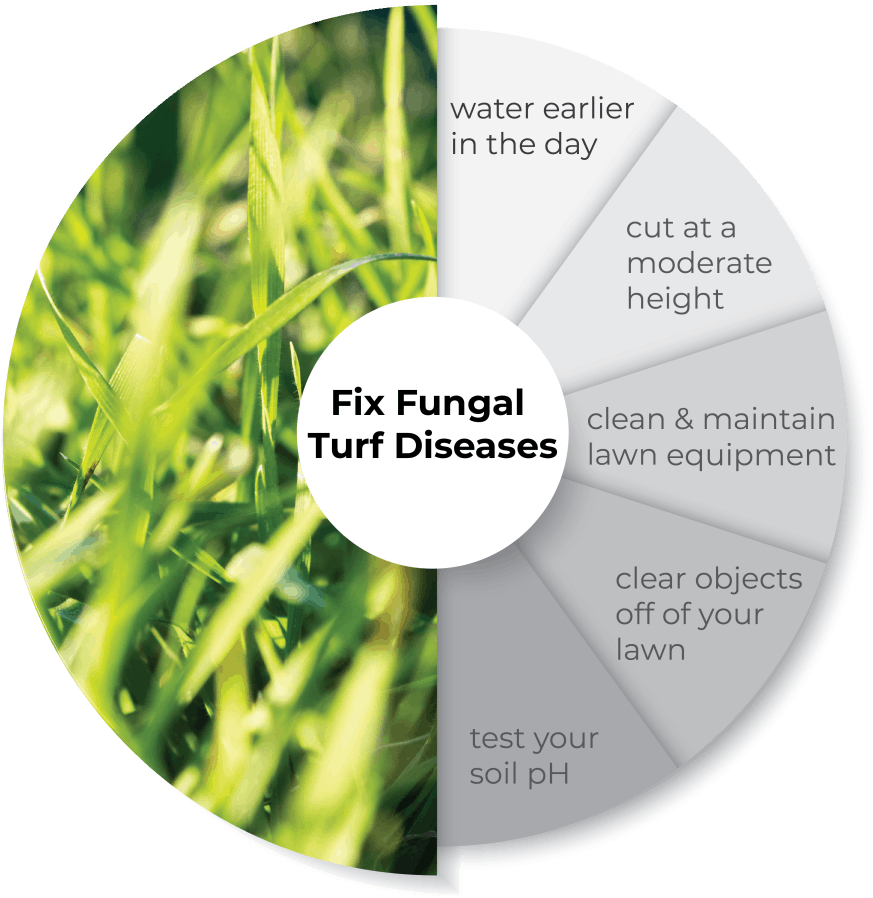 Fix Fungal Turf Diseases

water earlier in the day

cut at a moderate height

clean & maintain lawn equipment

clear objects off of your lawn

test your soil pH