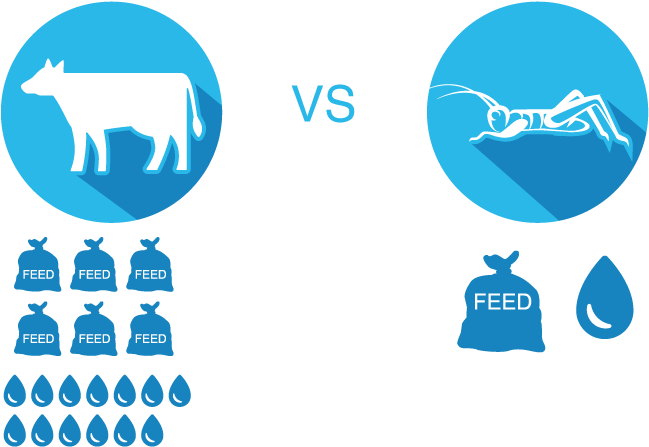 VS

FEED FEED FEED
FEED FEED FEED

FEED