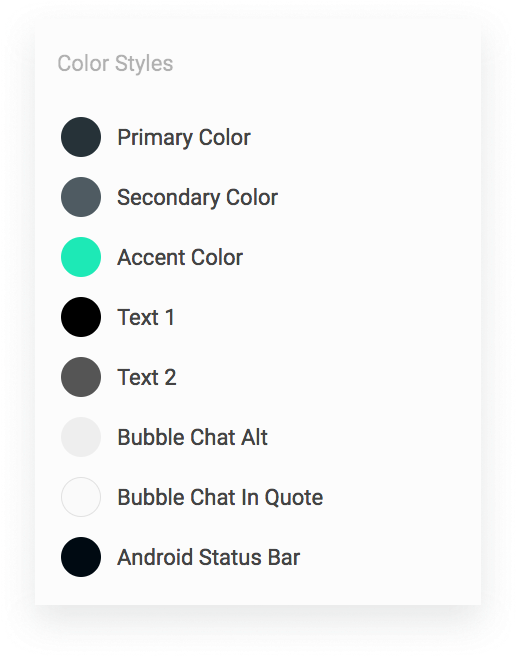 Color Styles

Primary Color

Secondary Color

Accent Color

Text 1

Text 2

Bubble Chat Alt

Bubble Chat In Quote

Android Status Bar