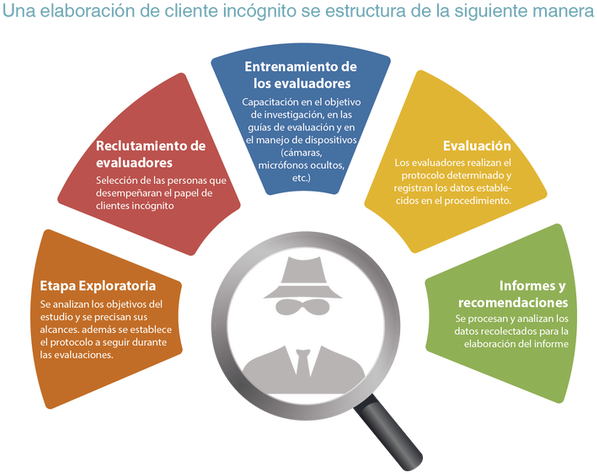 Una elaboración de cliente incógnito se estructura de la siguiente manera

Etapa Exploratoria
Se analizan los objetivos del estudio y se precisan sus alcances. además se establece el protocolo a seguir durante las evaluaciones.

Reclutamiento de evaluadores
Selección de las personas que desempeñaran el papel de clientes incógnito

Entrenamiento de los evaluadores
Capacitación en el objetivo de investigación, en las guías de evaluación y en el manejo de dispositivos (cámaras, micrófonos ocultos, etc.)

Evaluación
Los evaluadores realizan el protocolo determinado y registran los datos establecidos en el procedimiento.

Informes y recomendaciones
Se procesan y analizan los datos recolectados para la elaboración del informe