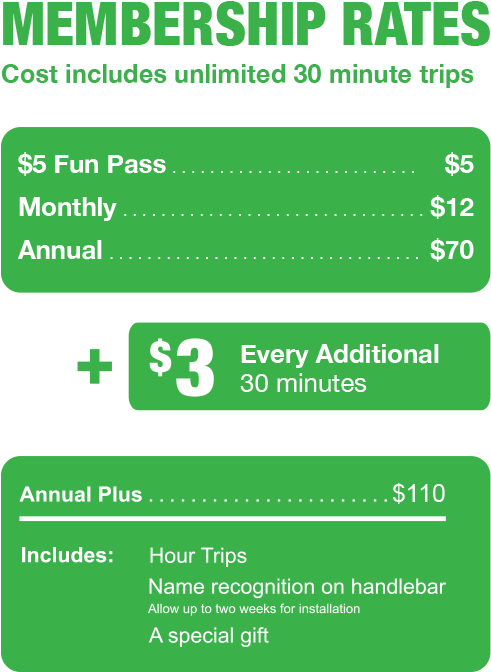 MEMBERSHIP RATES
Cost includes unlimited 30 minute trips

$5 Fun Pass $5
Monthly $12
Annual $70

+ $3 Every Additional 30 minutes

Annual Plus $110

Includes: Hour Trips
Name recognition on handlebar
Allow up to two weeks for installation
A special gift