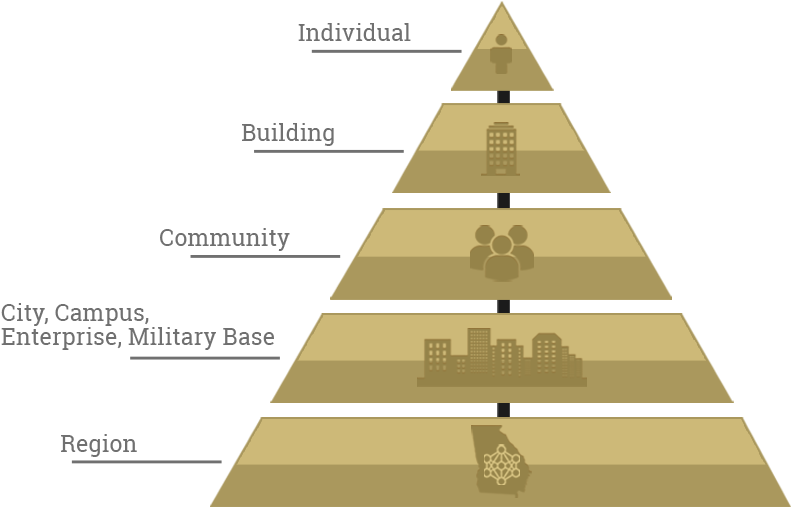 Individual

Building

Community

City, Campus, Enterprise, Military Base

Region