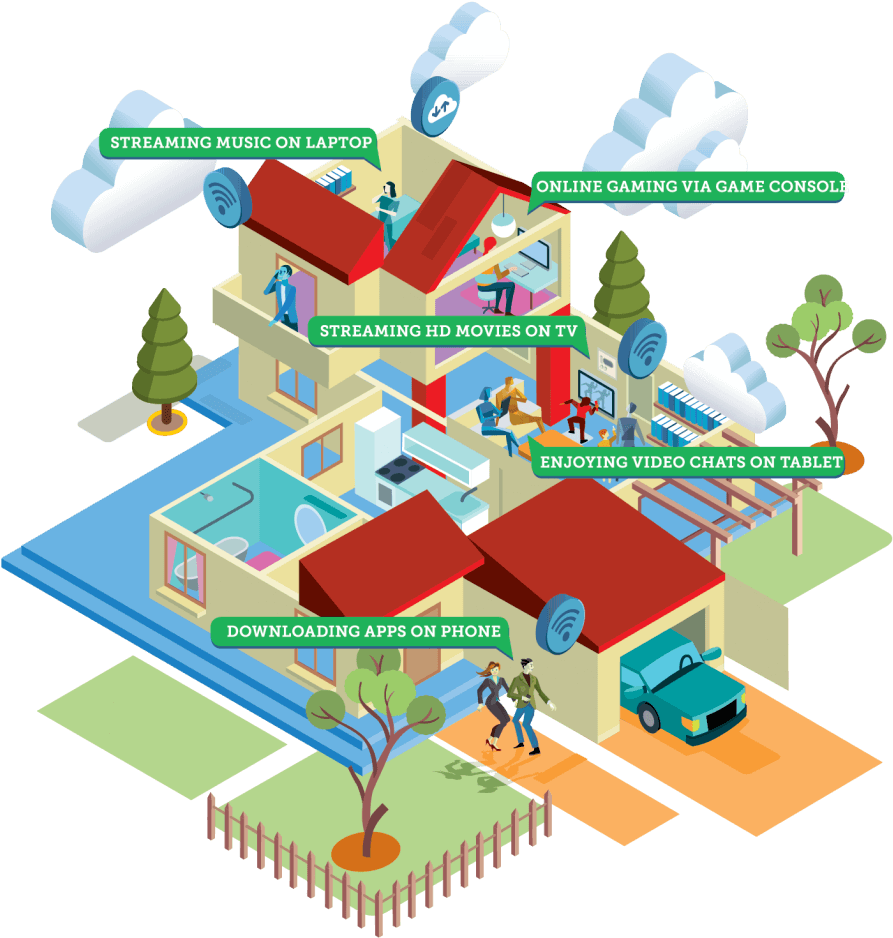 STREAMING MUSIC ON LAPTOP

ONLINE GAMING VIA GAME CONSOLE

STREAMING HD MOVIES ON TV

ENJOYING VIDEO CHATS ON TABLET

DOWNLOADING APPS ON PHONE