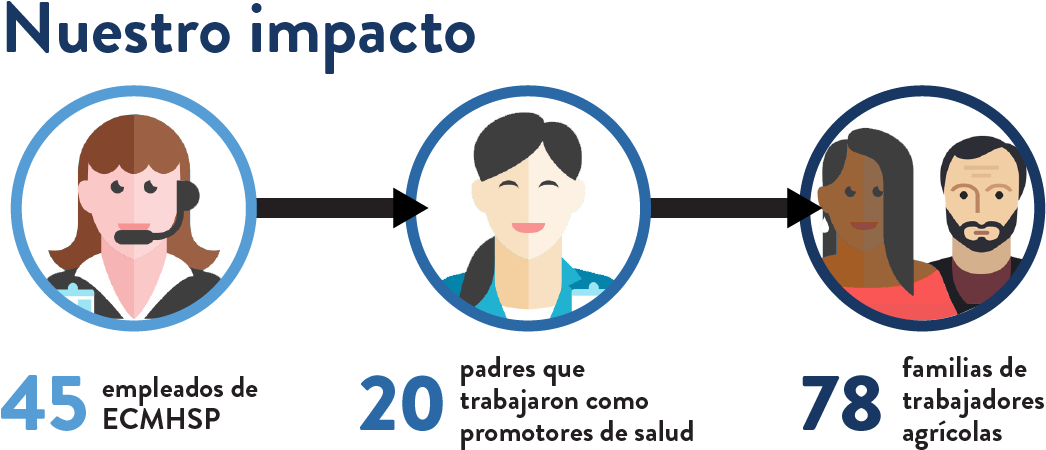 Nuestro impacto

45 empleados de ECMHSP

20 padres que trabajaron como promotores de salud

78 familias de trabajadores agrícolas