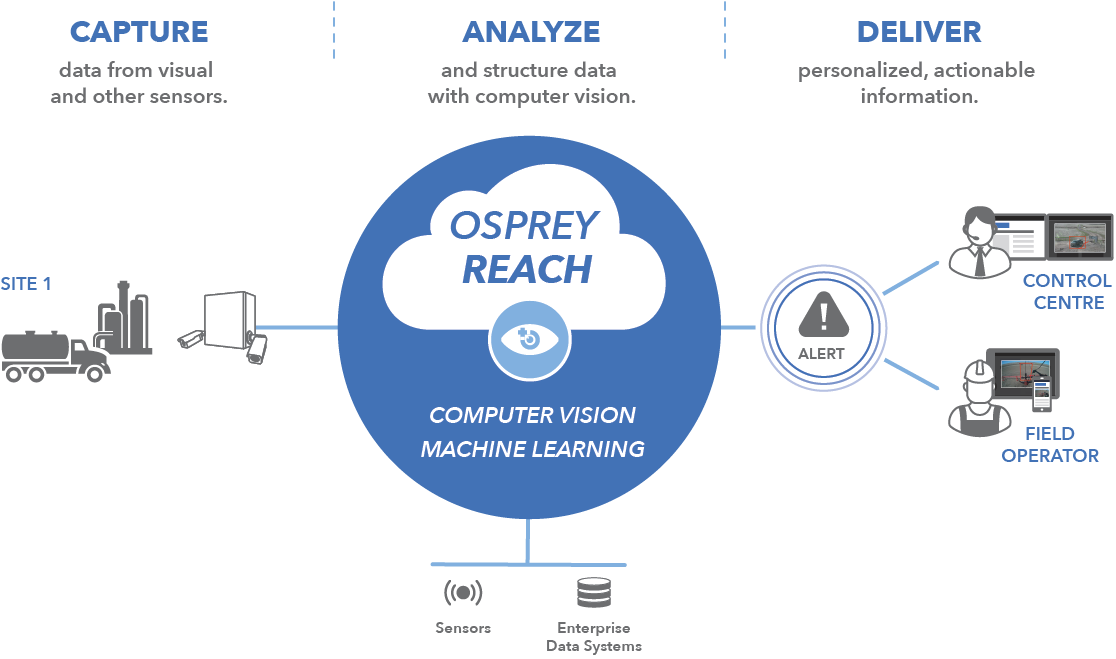 CAPTURE
data from visual and other sensors.

ANALYZE
and structure data with computer vision.

DELIVER
personalized, actionable information.

SITE 1

OSPREY REACH

COMPUTER VISION
MACHINE LEARNING

ALERT

CONTROL CENTRE

FIELD OPERATOR

Sensors

Enterprise Data Systems