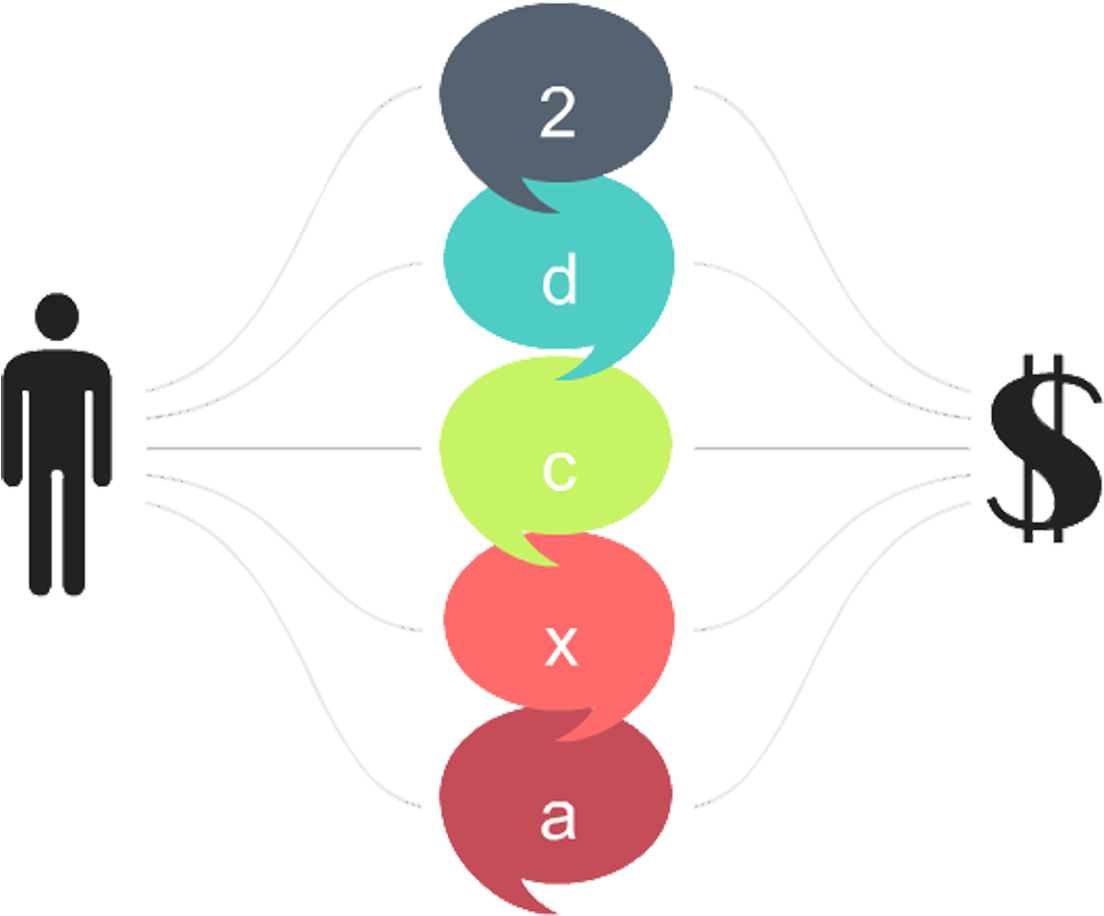 2
d
c
x
a
$