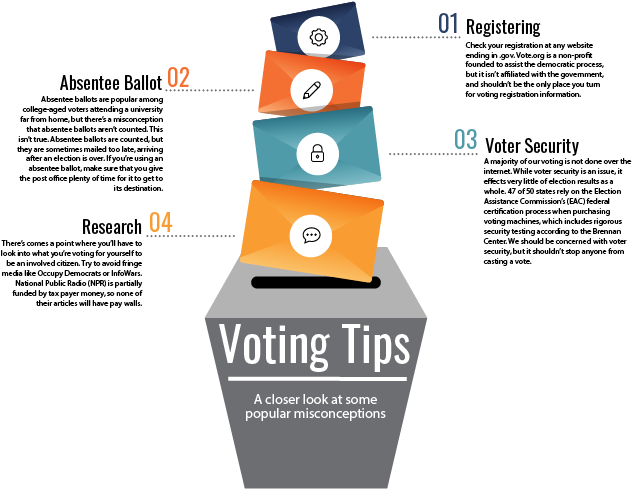 01 Registering

Check your registration at any website ending in .gov. Vote.org is a non-profit founded to assist the democratic process, but it isn't affiliated with the government, and shouldn't be the only place you turn for voting registration information.

Absentee Ballot 02

Absentee ballots are popular among college-aged voters attending a university far from home, but there's a misconception that absentee ballots aren't counted. This isn't true. Absentee ballots are counted, but they are sometimes mailed too late, arriving after an election is over. If you're using an absentee ballot, make sure that you give the post office plenty of time for it to get to its destination.

03 Voter Security

A majority of our voting is not done over the internet. While voter security is an issue, it effects very little of election results as a whole. 47 of 50 states rely on the Election Assistance Commission's (EAC) federal certification process when purchasing voting machines, which includes rigorous security testing according to the Brennan Center. We should be concerned with voter security, but it shouldn't stop anyone from casting a vote.

Research 04

There's comes a point where you'll have to look into what you're voting for yourself to be an involved citizen. Try to avoid fringe media like Occupy Democrats or InfoWars. National Public Radio (NPR) is partially funded by tax payer money, so none of their articles will have pay walls.

Voting Tips

A closer look at some popular misconceptions