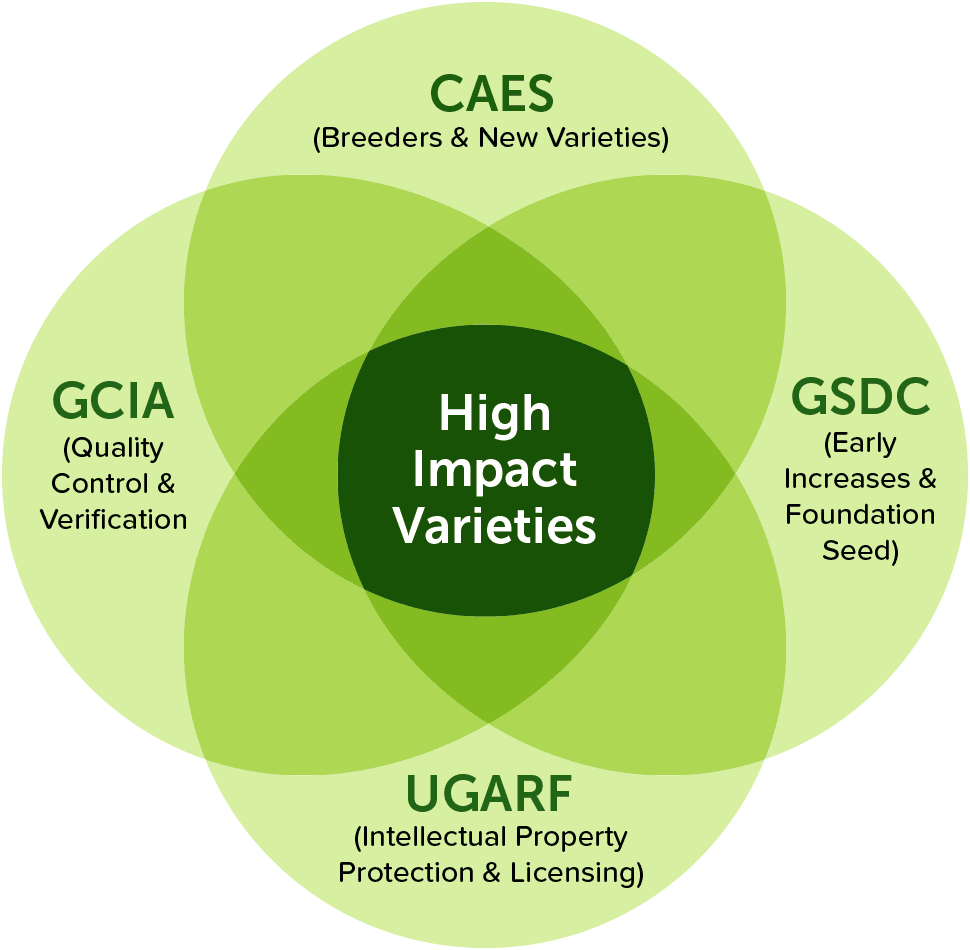 CAES
(Breeders & New Varieties)

GCIA
(Quality Control & Verification

High Impact Varieties

GSDC
(Early Increases & Foundation Seed)

UGARF
(Intellectual Property Protection & Licensing)