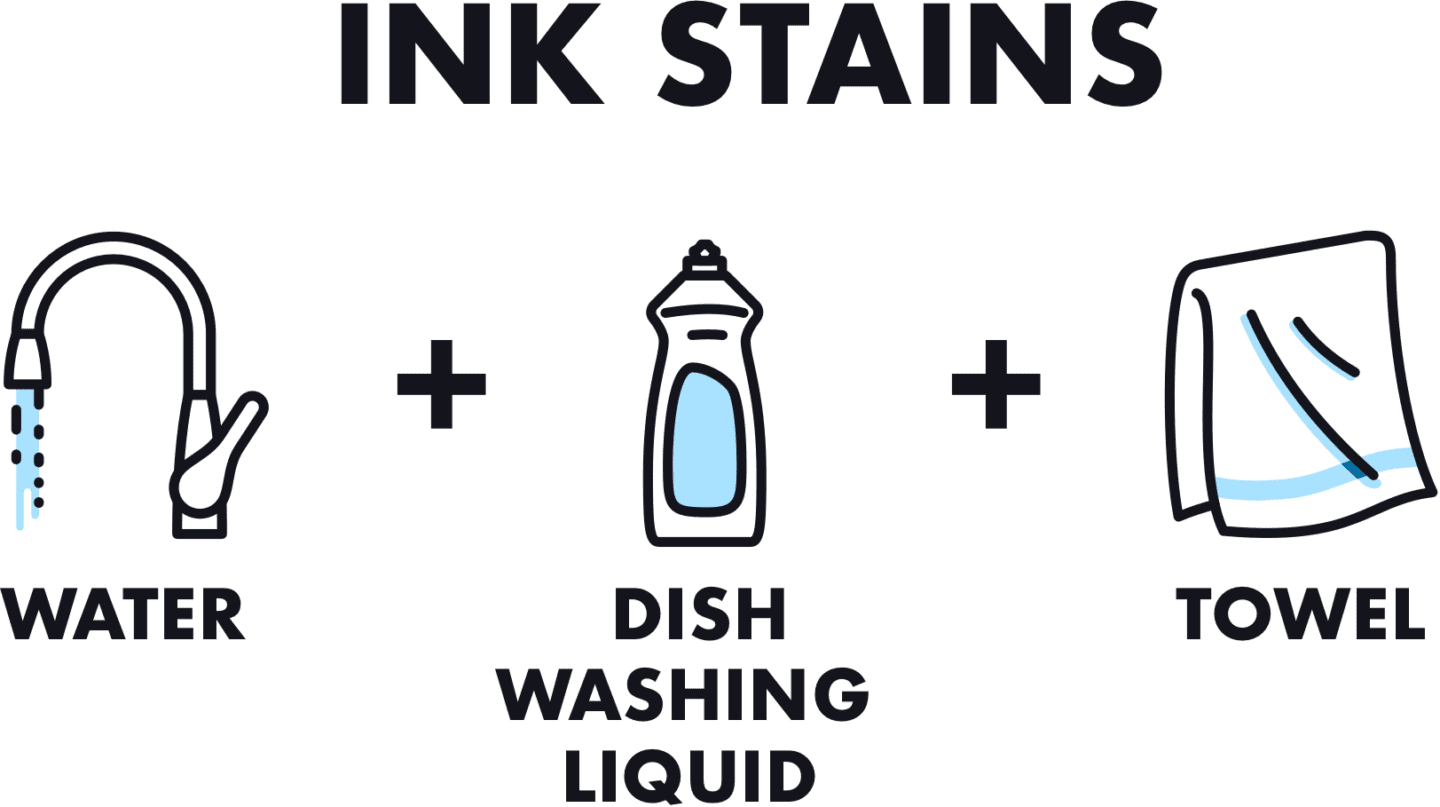 INK STAINS

WATER + DISH WASHING LIQUID + TOWEL