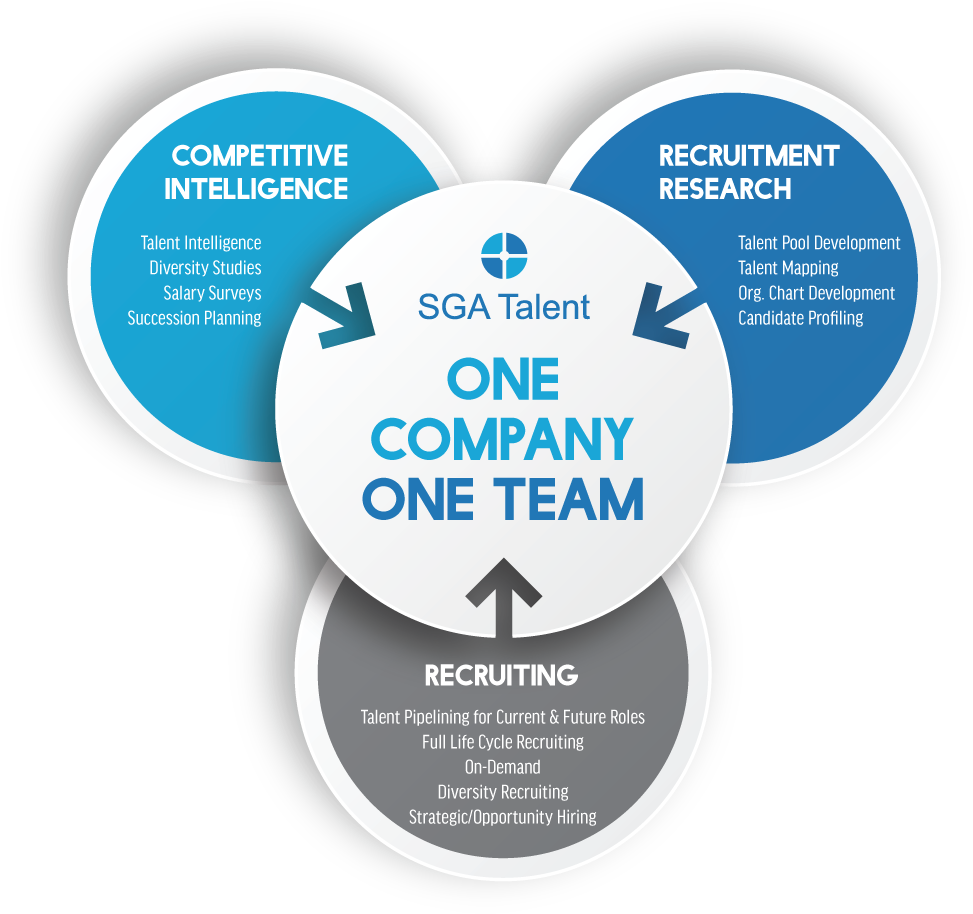 COMPETITIVE INTELLIGENCE

Talent Intelligence
Diversity Studies
Salary Surveys
Succession Planning

RECRUITMENT RESEARCH

Talent Pool Development
Talent Mapping
Org. Chart Development
Candidate Profiling

SGA Talent

ONE COMPANY ONE TEAM

RECRUITING

Talent Pipelining for Current & Future Roles
Full Life Cycle Recruiting
On-Demand
Diversity Recruiting
Strategic/Opportunity Hiring