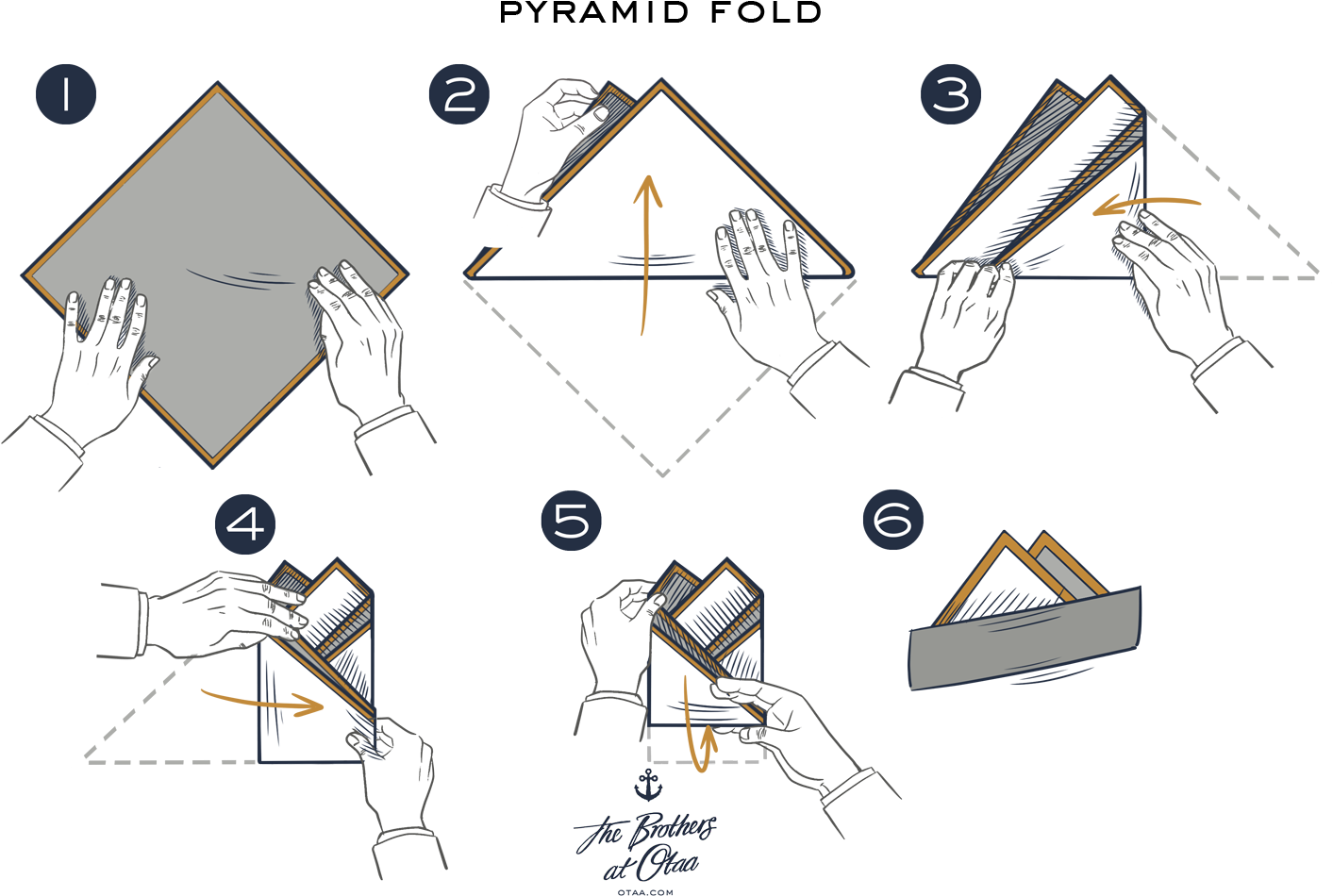 PYRAMID FOLD

1

2

3

4

5

6

The Brothers at Otaa
OTAA.COM