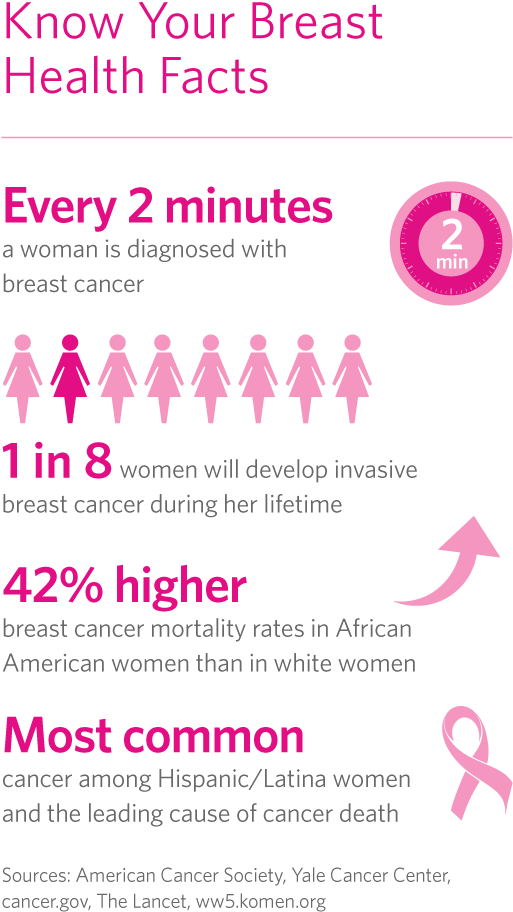 Know Your Breast Health Facts

Every 2 minutes a woman is diagnosed with breast cancer

2 min

1 in 8 women will develop invasive breast cancer during her lifetime

42% higher breast cancer mortality rates in African American women than in white women

Most common cancer among Hispanic/Latina women and the leading cause of cancer death

Sources: American Cancer Society, Yale Cancer Center, cancer.gov, The Lancet, ww5.komen.org