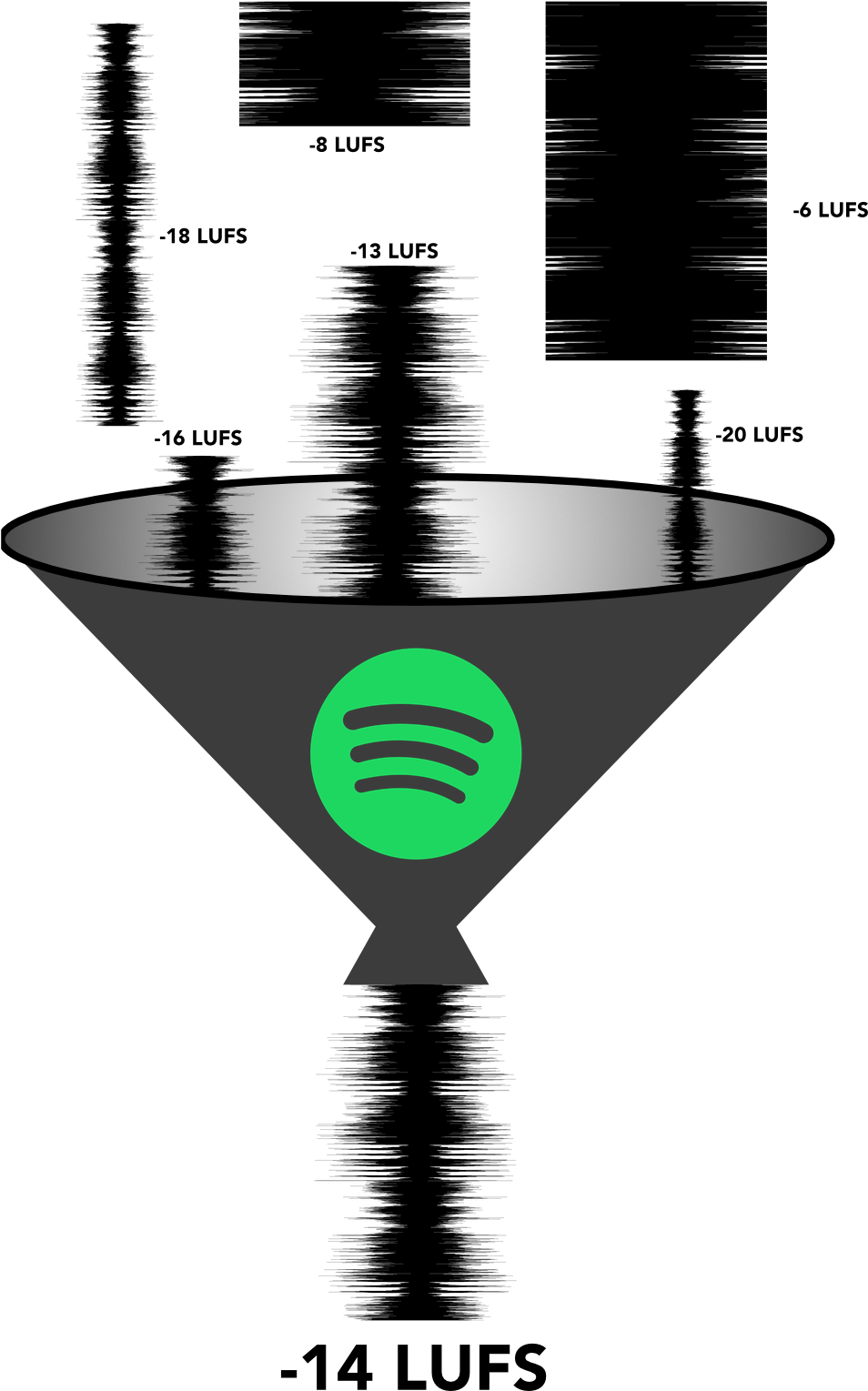 -8 LUFS

-6 LUFS

-18 LUFS

-13 LUFS

-16 LUFS

-20 LUFS

-14 LUFS