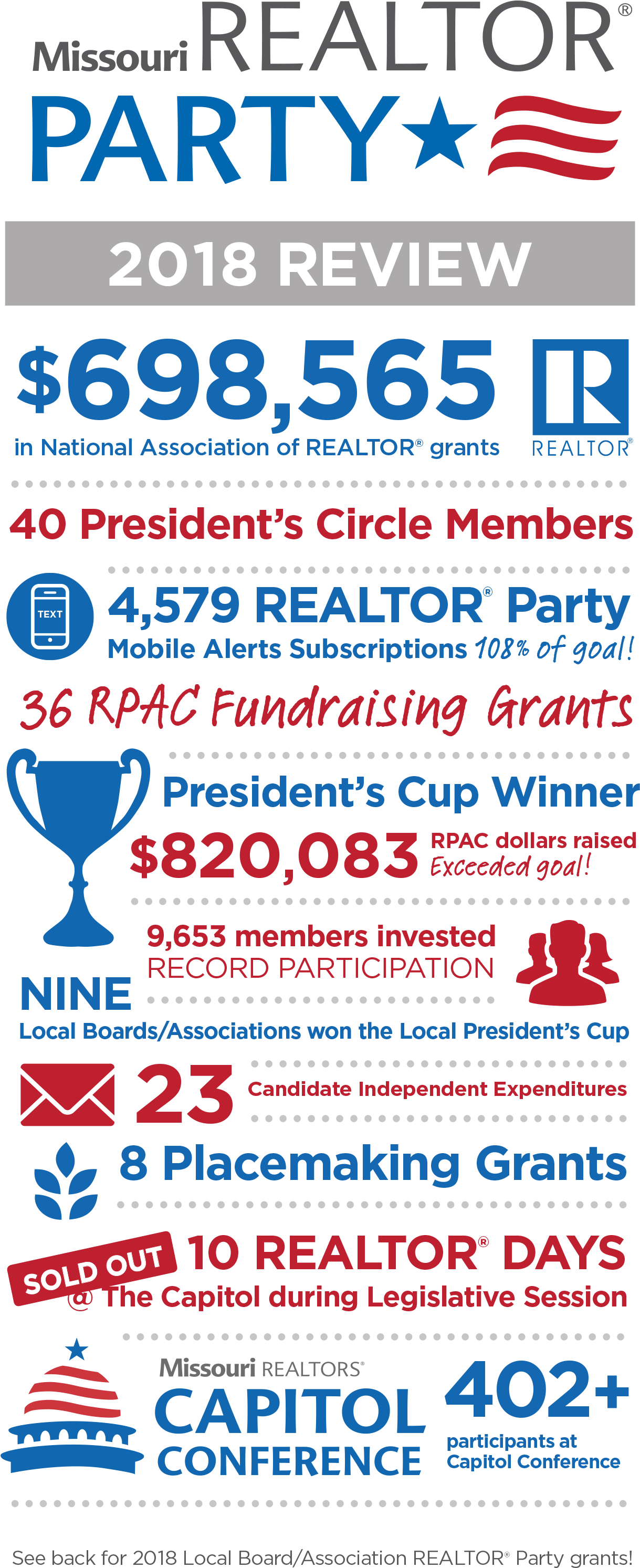 Missouri REALTOR®

PARTY

2018 REVIEW

$698,565

in National Association of REALTOR® grants

REALTOR®

40 President's Circle Members

TEXT

4,579 REALTOR® Party Mobile Alerts Subscriptions 108% of goal!

36 RPAC Fundraising Grants

President's Cup Winner

$820,083 RPAC dollars raised Exceeded goal!

9,653 members invested RECORD PARTICIPATION

NINE

Local Boards/Associations won the Local President's Cup

23 Candidate Independent Expenditures

8 Placemaking Grants

SOLD OUT

10 REALTOR® DAYS @ The Capitol during Legislative Session

Missouri REALTORS®

CAPITOL CONFERENCE

402+

participants at Capitol Conference

See back for 2018 Local Board/Association REALTOR® Party grants!