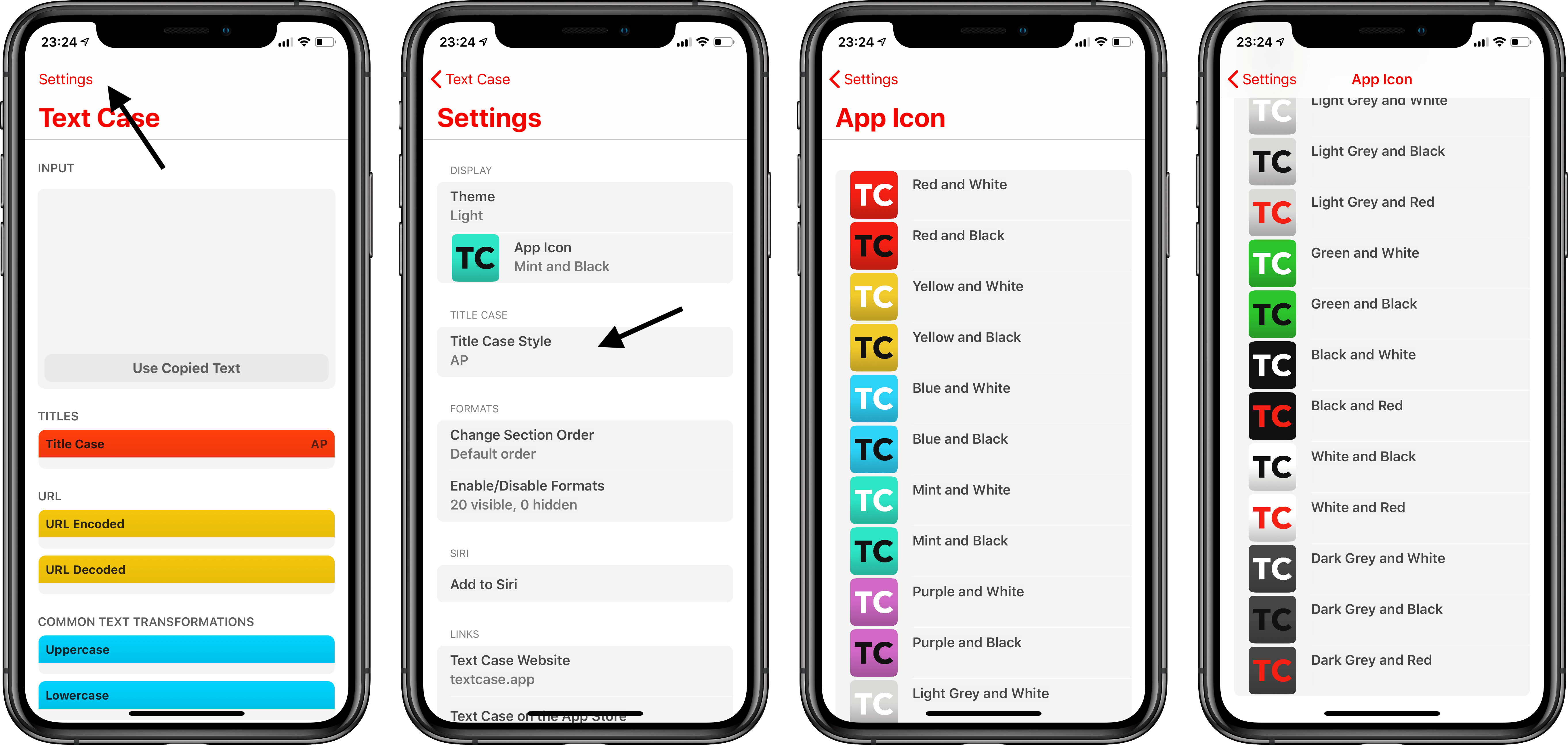 23:24

Settings

Text Case

INPUT

Use Copied Text

TITLES

Title Case AP

URL

URL Encoded

URL Decoded

COMMON TEXT TRANSFORMATIONS

Uppercase

Lowercase

23:24

Text Case

Settings

DISPLAY

Theme
Light

TC App Icon
Mint and Black

TITLE CASE

Title Case Style
AP

FORMATS

Change Section Order
Default order

Enable/Disable Formats
20 visible, 0 hidden

SIRI

Add to Siri

LINKS

Text Case Website
textcase.app

Text Case on the App Store

23:24

Settings

App Icon

TC Red and White

TC Red and Black

TC Yellow and White

TC Yellow and Black

TC Blue and White

TC Blue and Black

TC Mint and White

TC Mint and Black

TC Purple and White

TC Purple and Black

TC Light Grey and White

23:24

Settings App Icon

TC Light Grey and White

TC Light Grey and Black

TC Light Grey and Red

TC Green and White

TC Green and Black

TC Black and White

TC Black and Red

TC White and Black

TC White and Red

TC Dark Grey and White

TC Dark Grey and Black

TC Dark Grey and Red