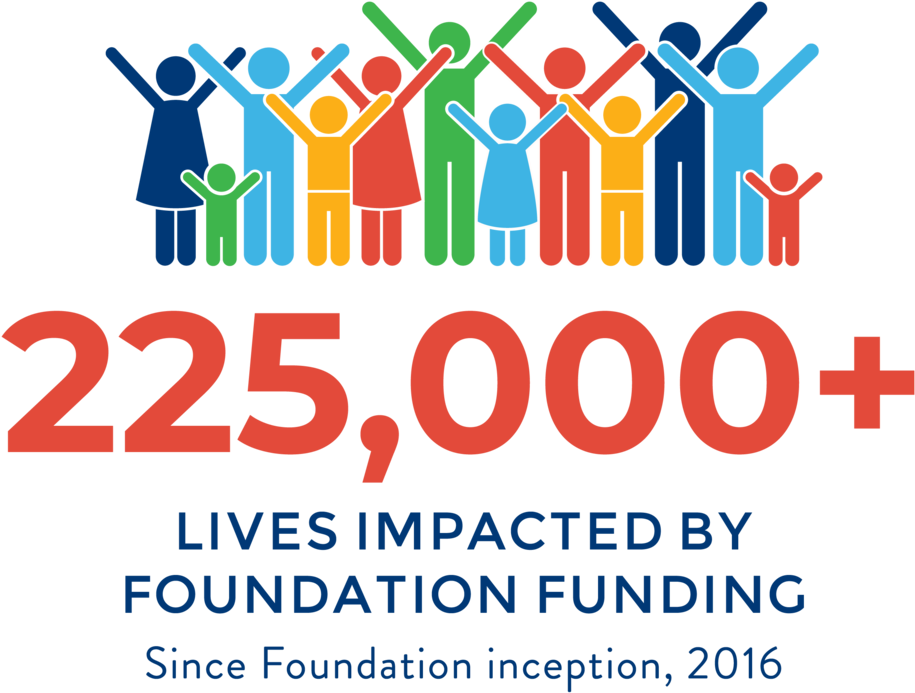 225,000+

LIVES IMPACTED BY FOUNDATION FUNDING

Since Foundation inception, 2016