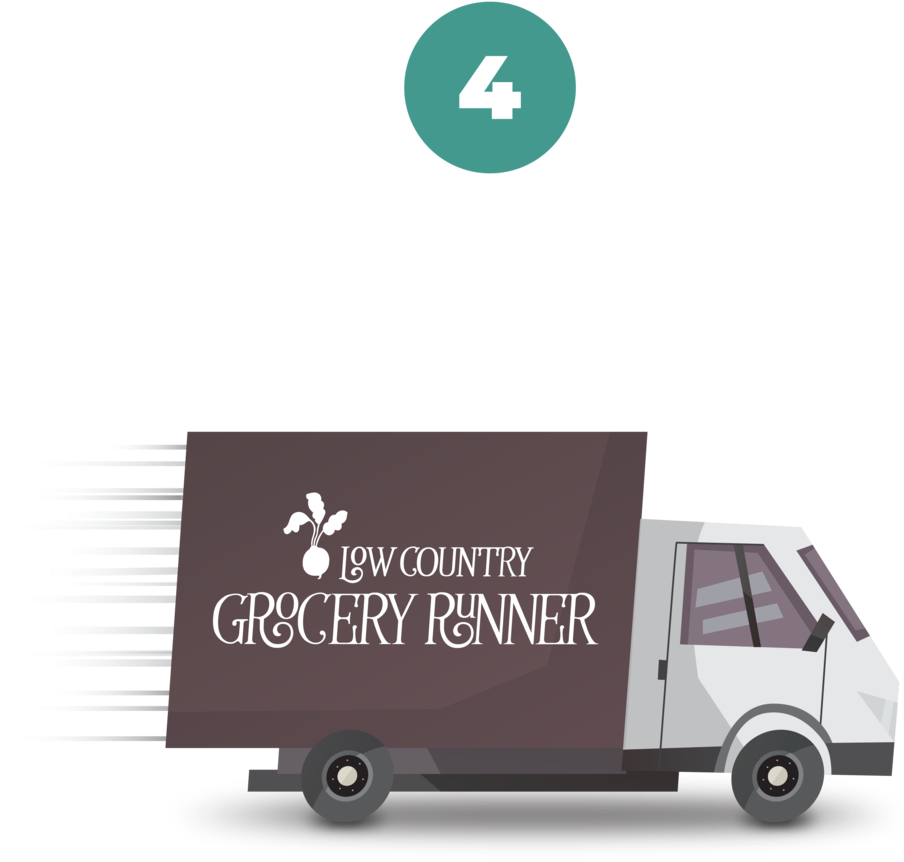 4

LOW COUNTRY
GROCERY RUNNER