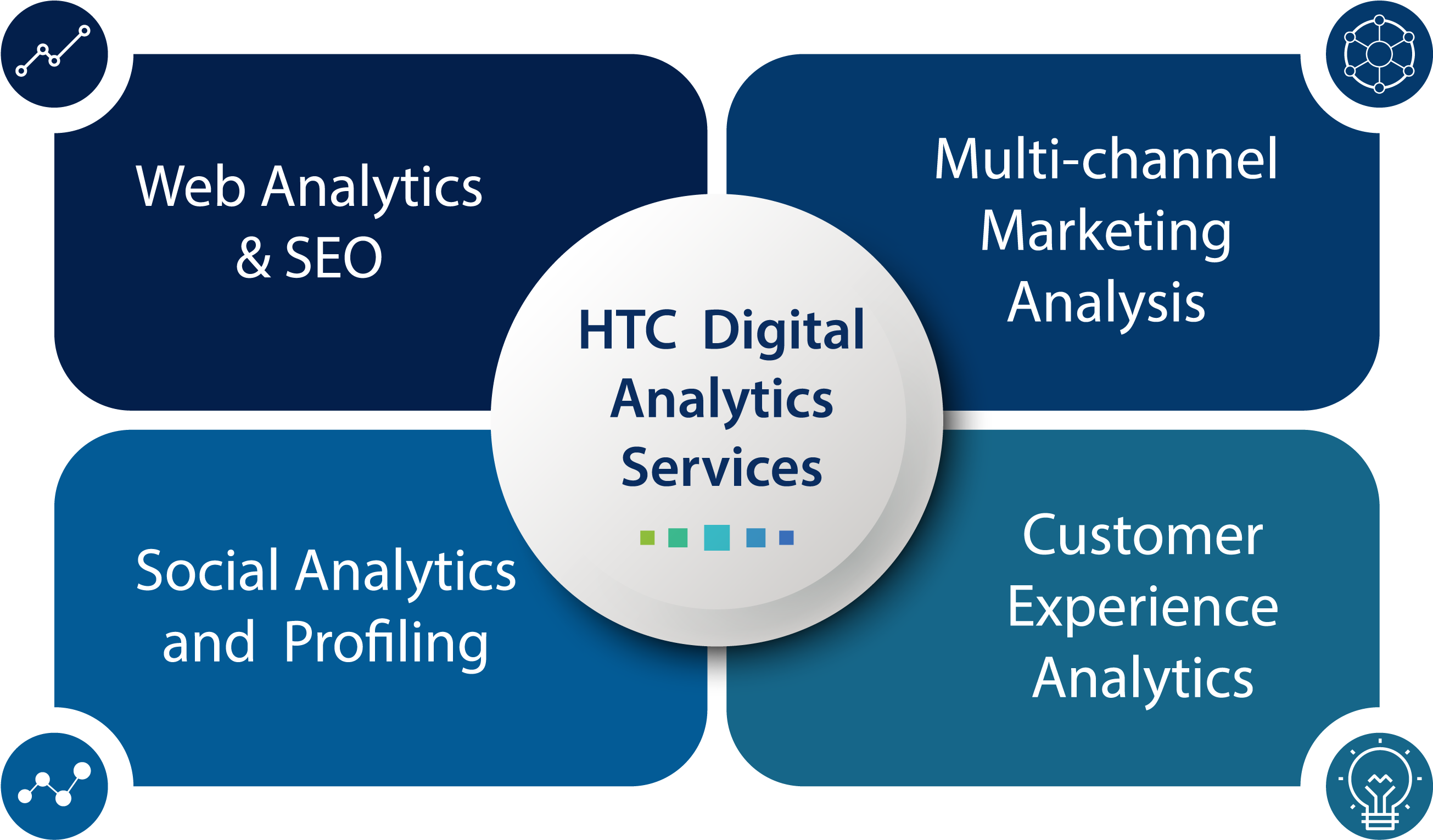 Web Analytics & SEO

Multi-channel Marketing Analysis

HTC Digital Analytics Services

Social Analytics and Profiling

Customer Experience Analytics