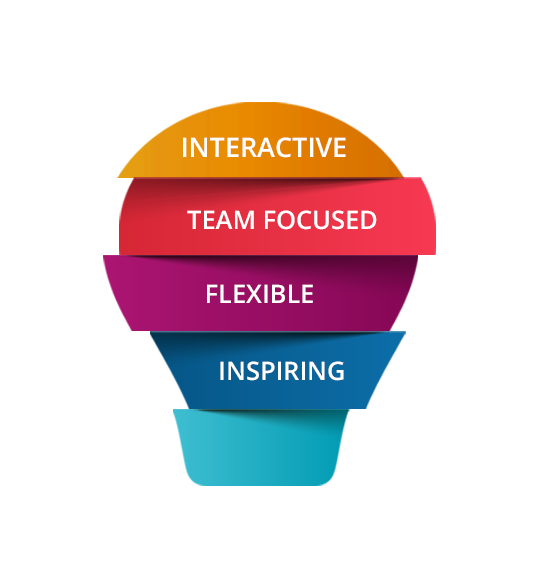 INTERACTIVE

TEAM FOCUSED

FLEXIBLE

INSPIRING