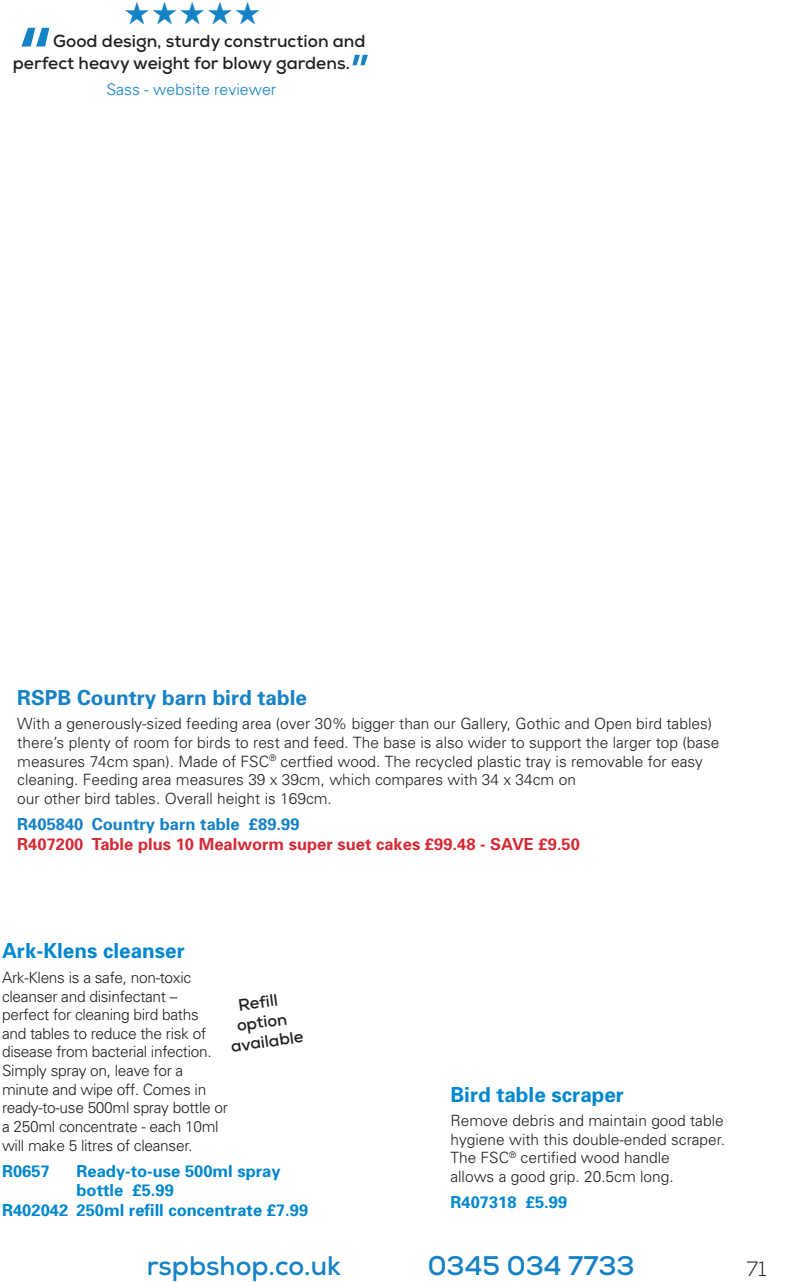 ★★★★★

"Good design, sturdy construction and perfect heavy weight for blowy gardens."

Sass - website reviewer

RSPB Country barn bird table

With a generously-sized feeding area (over 30% bigger than our Gallery, Gothic and Open bird tables) there's plenty of room for birds to rest and feed. The base is also wider to support the larger top (base measures 74cm span). Made of FSC® certfied wood. The recycled plastic tray is removable for easy cleaning. Feeding area measures 39 x 39cm, which compares with 34 x 34cm on our other bird tables. Overall height is 169cm.

R405840 Country barn table £89.99
R407200 Table plus 10 Mealworm super suet cakes £99.48 - SAVE £9.50

Ark-Klens cleanser

Ark-Klens is a safe, non-toxic cleanser and disinfectant – perfect for cleaning bird baths and tables to reduce the risk of disease from bacterial infection. Simply spray on, leave for a minute and wipe off. Comes in ready-to-use 500ml spray bottle or a 250ml concentrate - each 10ml will make 5 litres of cleanser.

Refill option available

R0657 Ready-to-use 500ml spray bottle £5.99
R402042 250ml refill concentrate £7.99

Bird table scraper

Remove debris and maintain good table hygiene with this double-ended scraper. The FSC® certified wood handle allows a good grip. 20.5cm long.

R407318 £5.99

rspbshop.co.uk 0345 034 7733 71