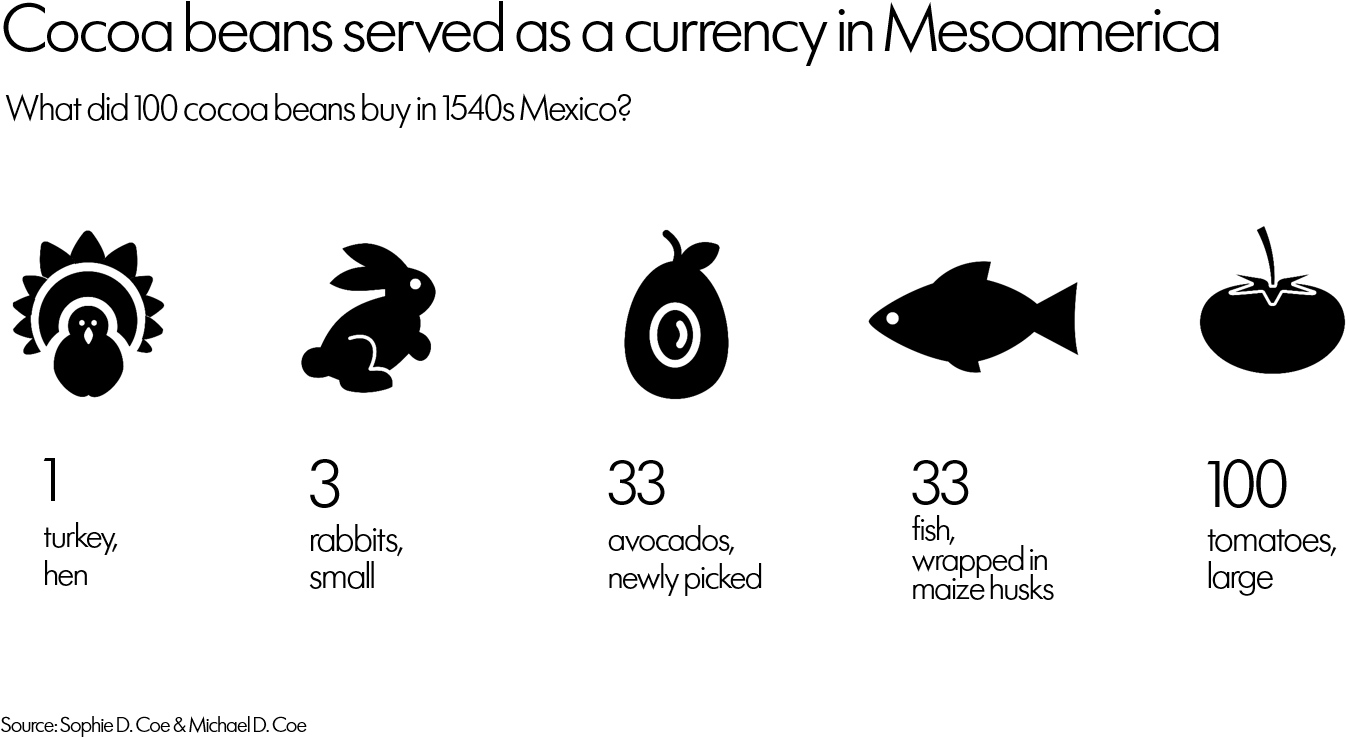 Cocoa beans served as a currency in Mesoamerica

What did 100 cocoa beans buy in 1540s Mexico?

1
turkey, hen

3
rabbits, small

33
avocados, newly picked

33
fish, wrapped in maize husks

100
tomatoes, large

Source: Sophie D. Coe & Michael D. Coe