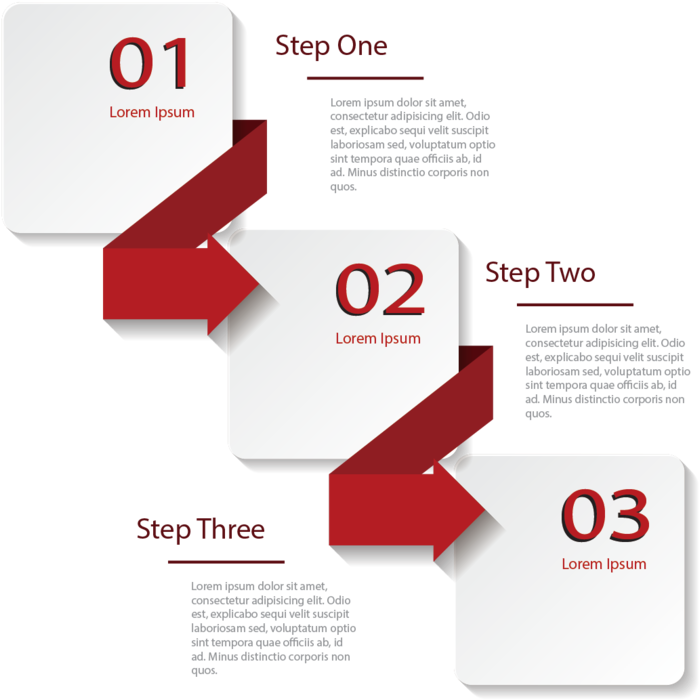 01
Lorem Ipsum

Step One

Lorem ipsum dolor sit amet, consectetur adipisicing elit. Odio est, explicabo sequi velit suscipit laboriosam sed, voluptatum optio sint tempora quae officiis ab, id ad. Minus distinctio corporis non quos.

02
Lorem Ipsum

Step Two

Lorem ipsum dolor sit amet, consectetur adipisicing elit. Odio est, explicabo sequi velit suscipit laboriosam sed, voluptatum optio sint tempora quae officiis ab, id ad. Minus distinctio corporis non quos.

Step Three

Lorem ipsum dolor sit amet, consectetur adipisicing elit. Odio est, explicabo sequi velit suscipit laboriosam sed, voluptatum optio sint tempora quae officiis ab, id ad. Minus distinctio corporis non quos.

03
Lorem Ipsum